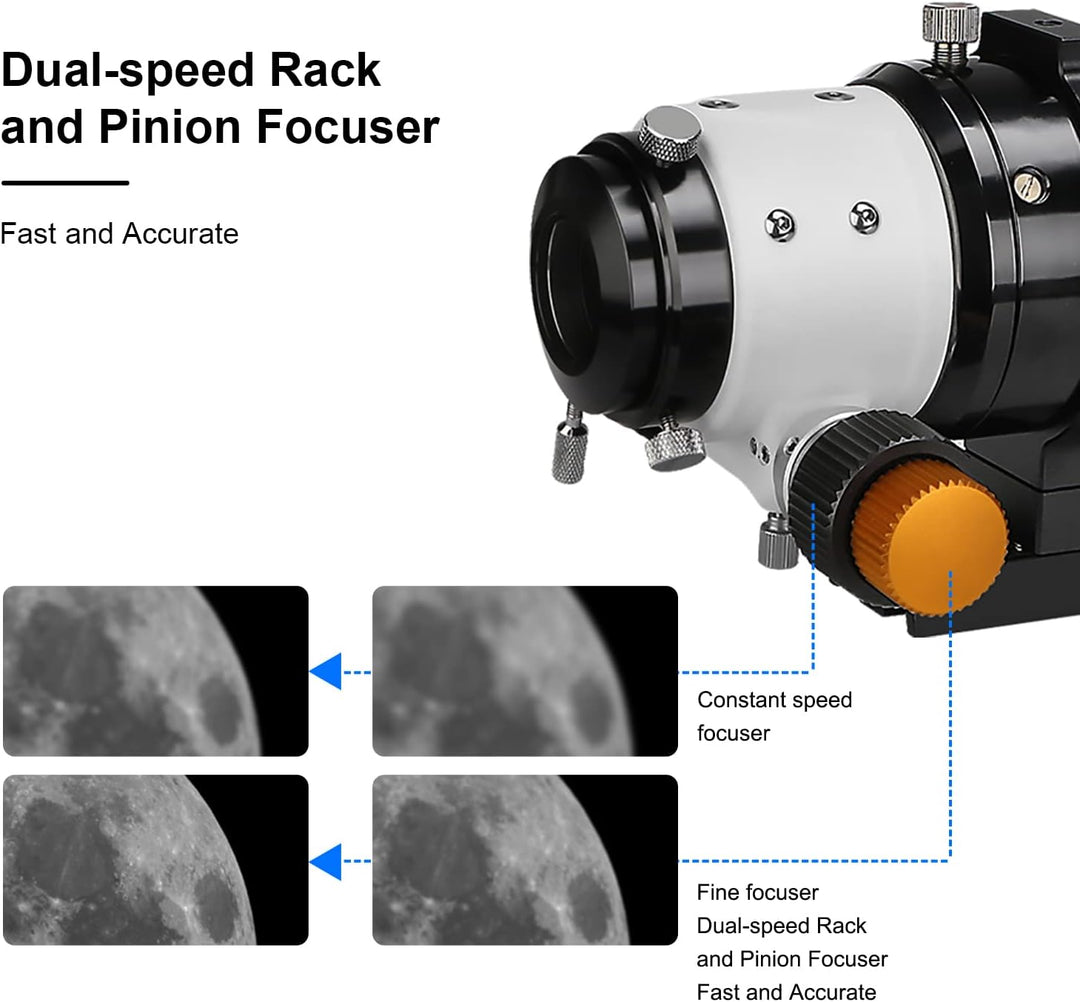 Dual-speed Rack and Pinion Focuser

Fast and Accurate

Constant speed focuser

Fine focuser
Dual-speed Rack and Pinion Focuser
Fast and Accurate