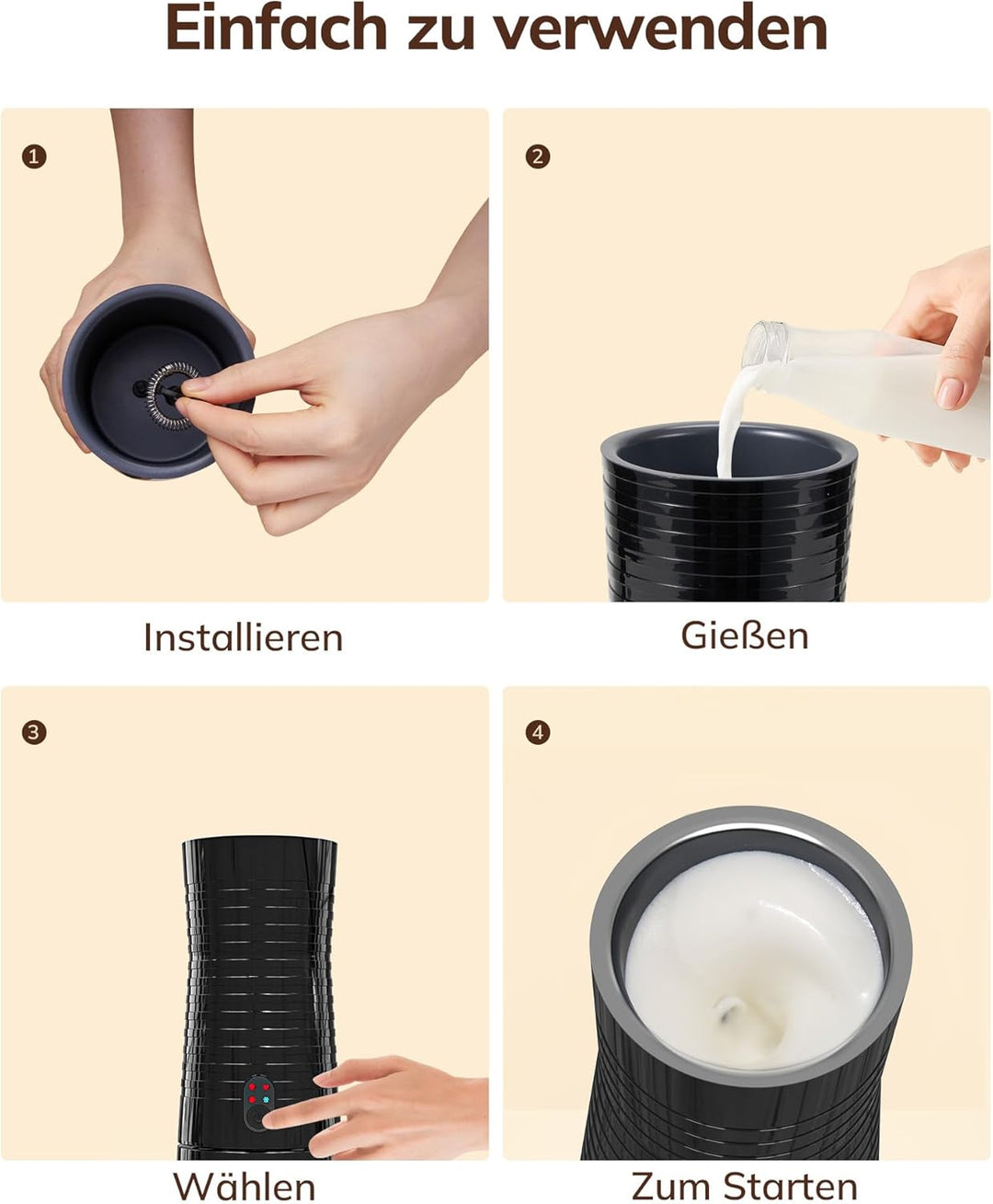 Einfach zu verwenden

1

Installieren

2

Gießen

3

Wählen

4

Zum Starten