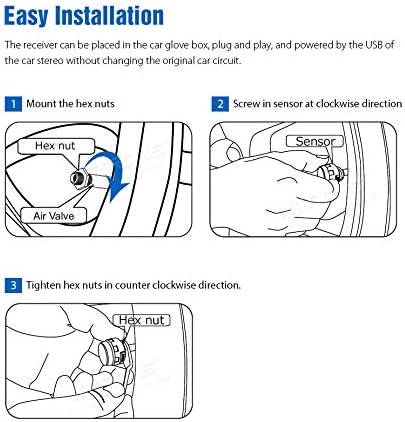 Easy Installation

The receiver can be placed in the car glove box, plug and play, and powered by the USB of the car stereo without changing the original car circuit.

1 Mount the hex nuts

Hex nut

Air Valve

2 Screw in sensor at clockwise direction

Sensor

3 Tighten hex nuts in counter clockwise direction.

Hex nut