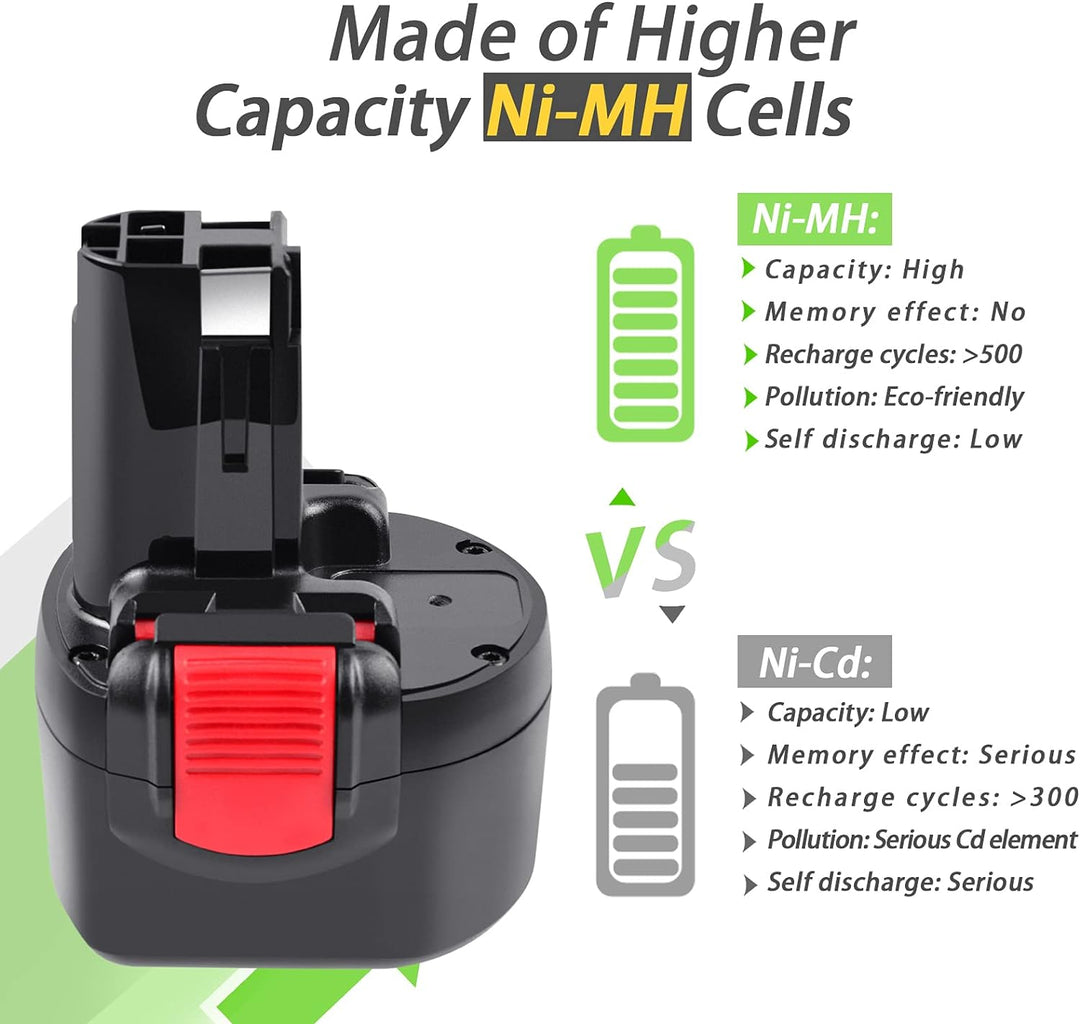 Made of Higher Capacity Ni-MH Cells

Ni-MH:
Capacity: High
Memory effect: No
Recharge cycles: >500
Pollution: Eco-friendly
Self discharge: Low

VS

Ni-Cd:
Capacity: Low
Memory effect: Serious
Recharge cycles: >300
Pollution: Serious Cd element
Self discharge: Serious