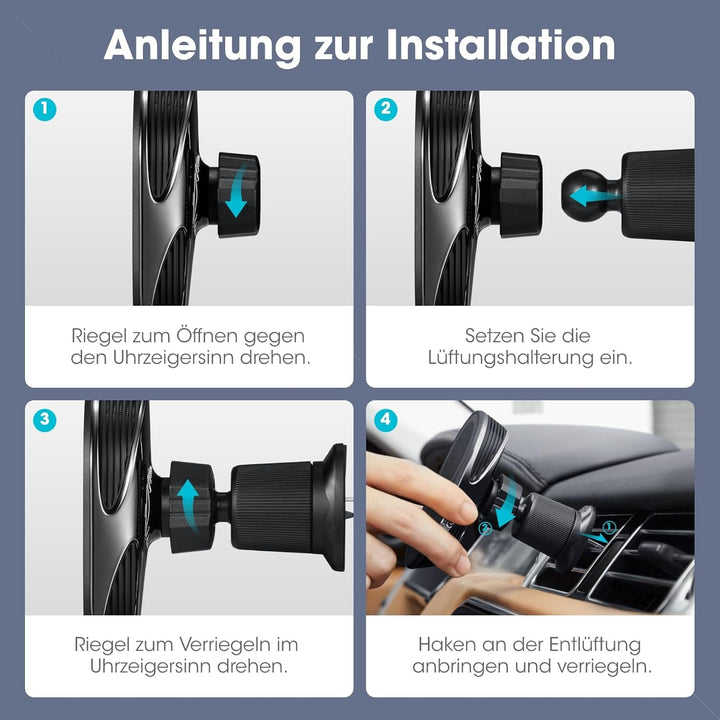 Anleitung zur Installation

1

Riegel zum Öffnen gegen den Uhrzeigersinn drehen.

2

Setzen Sie die Lüftungshalterung ein.

3

Riegel zum Verriegeln im Uhrzeigersinn drehen.

4

②

①

Haken an der Entlüftung anbringen und verriegeln.