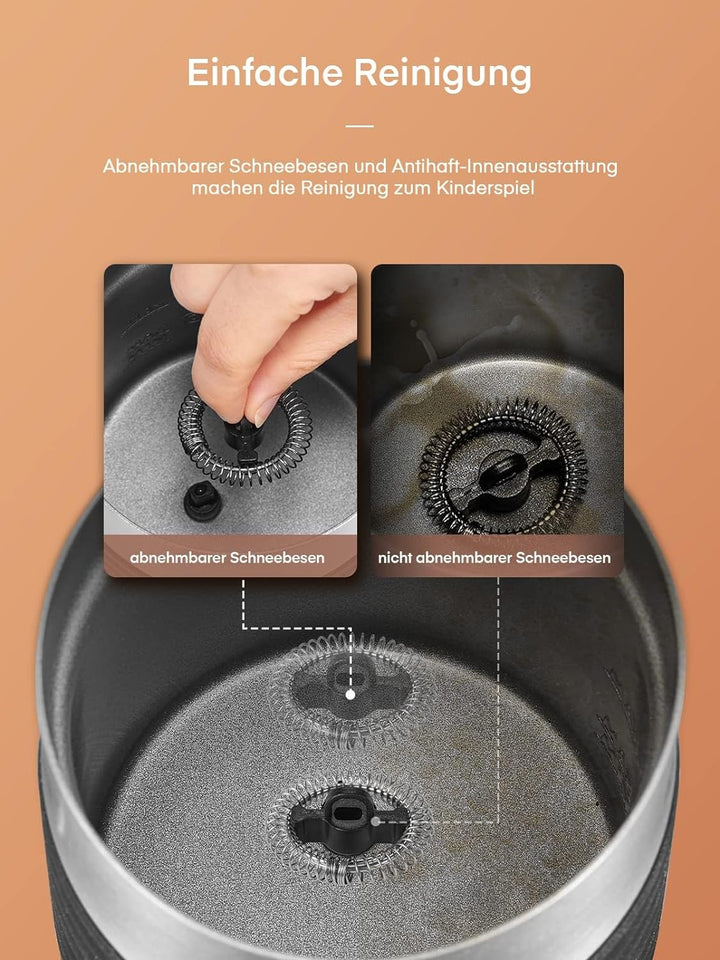 Einfache Reinigung

Abnehmbarer Schneebesen und Antihaft-Innenausstattung machen die Reinigung zum Kinderspiel

abnehmbarer Schneebesen

nicht abnehmbarer Schneebesen