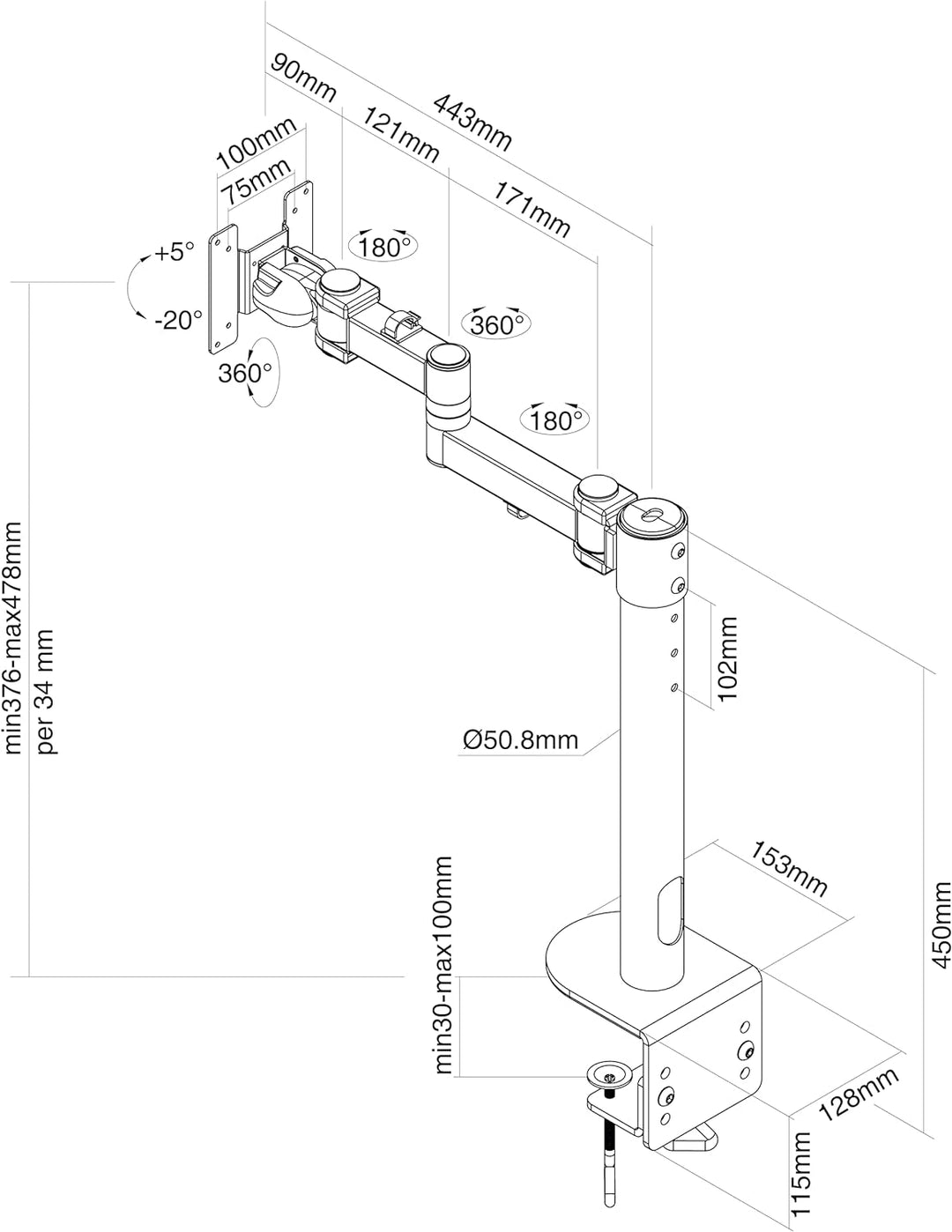 90mm
443mm
121mm
171mm
100mm
75mm
+5°
-20°
180°
360°
360°
180°
min376-max478mm
per 34 mm
102mm
Ø50.8mm
153mm
450mm
min30-max100mm
128mm
115mm