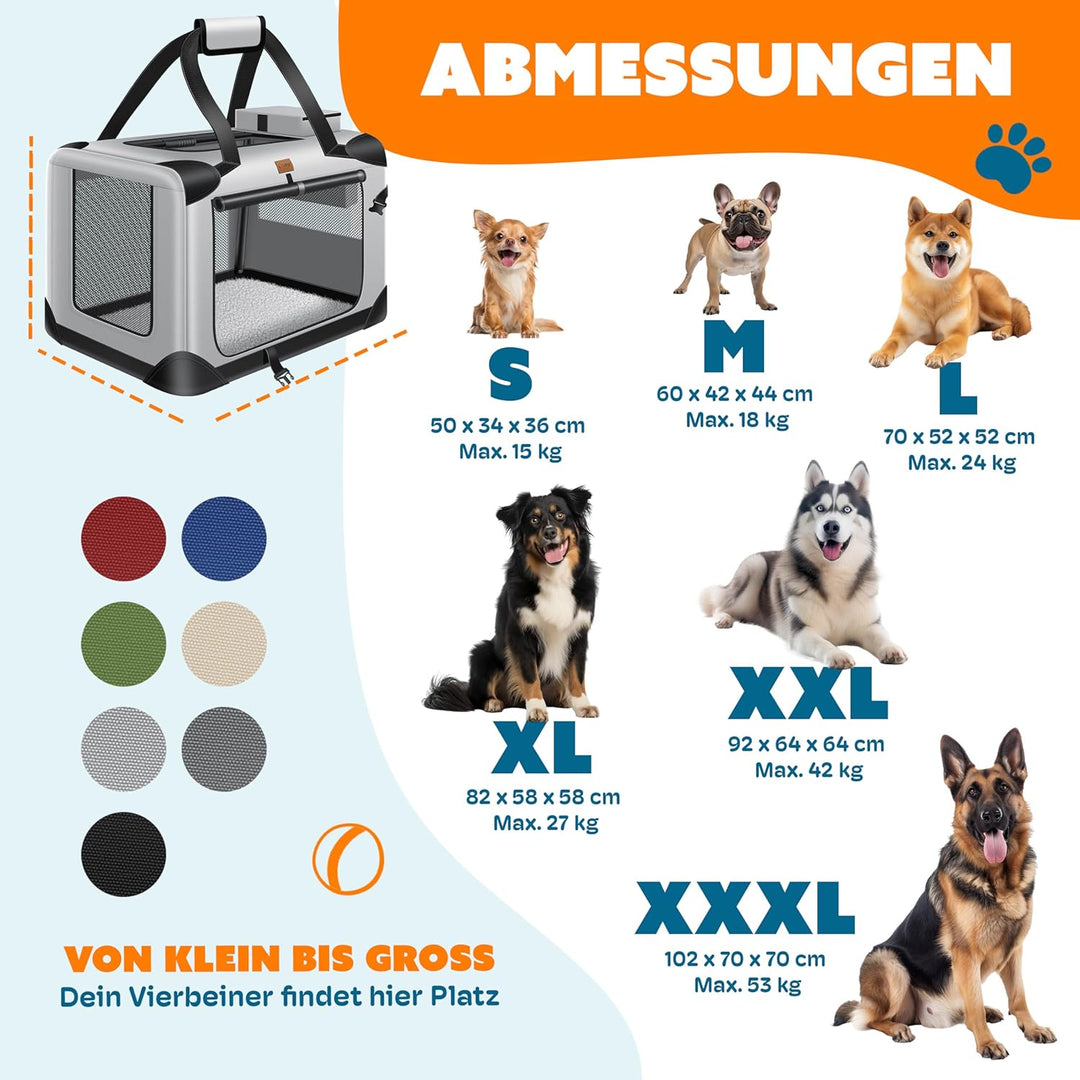 ABMESSUNGEN

S
50 x 34 x 36 cm
Max. 15 kg

M
60 x 42 x 44 cm
Max. 18 kg

L
70 x 52 x 52 cm
Max. 24 kg

XL
82 x 58 x 58 cm
Max. 27 kg

XXL
92 x 64 x 64 cm
Max. 42 kg

XXXL
102 x 70 x 70 cm
Max. 53 kg

VON KLEIN BIS GROSS
Dein Vierbeiner findet hier Platz