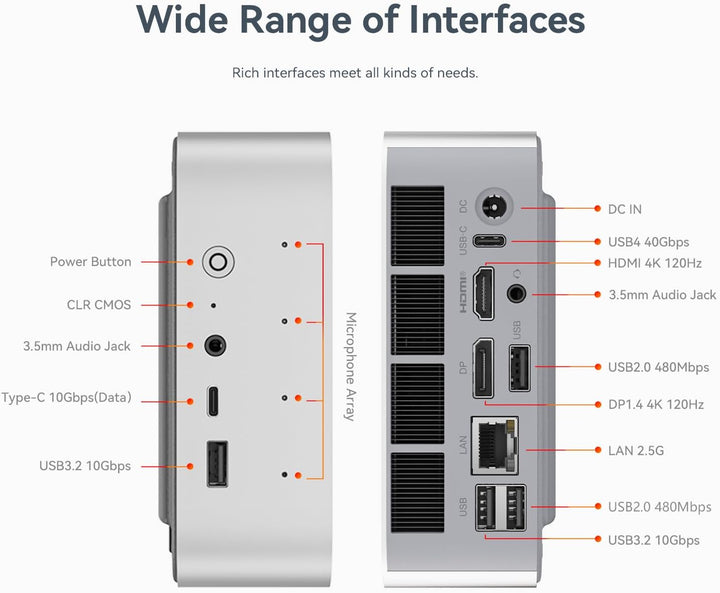 Wide Range of Interfaces

Rich interfaces meet all kinds of needs.

Power Button

CLR CMOS

3.5mm Audio Jack

Type-C 10Gbps(Data)

USB3.2 10Gbps

Microphone Array

DC

USB-C

HDMI

USB

DP

LAN

USB

DC IN

USB4 40Gbps

HDMI 4K 120Hz

3.5mm Audio Jack

USB2.0 480Mbps

DP1.4 4K 120Hz

LAN 2.5G

USB2.0 480Mbps

USB3.2 10Gbps