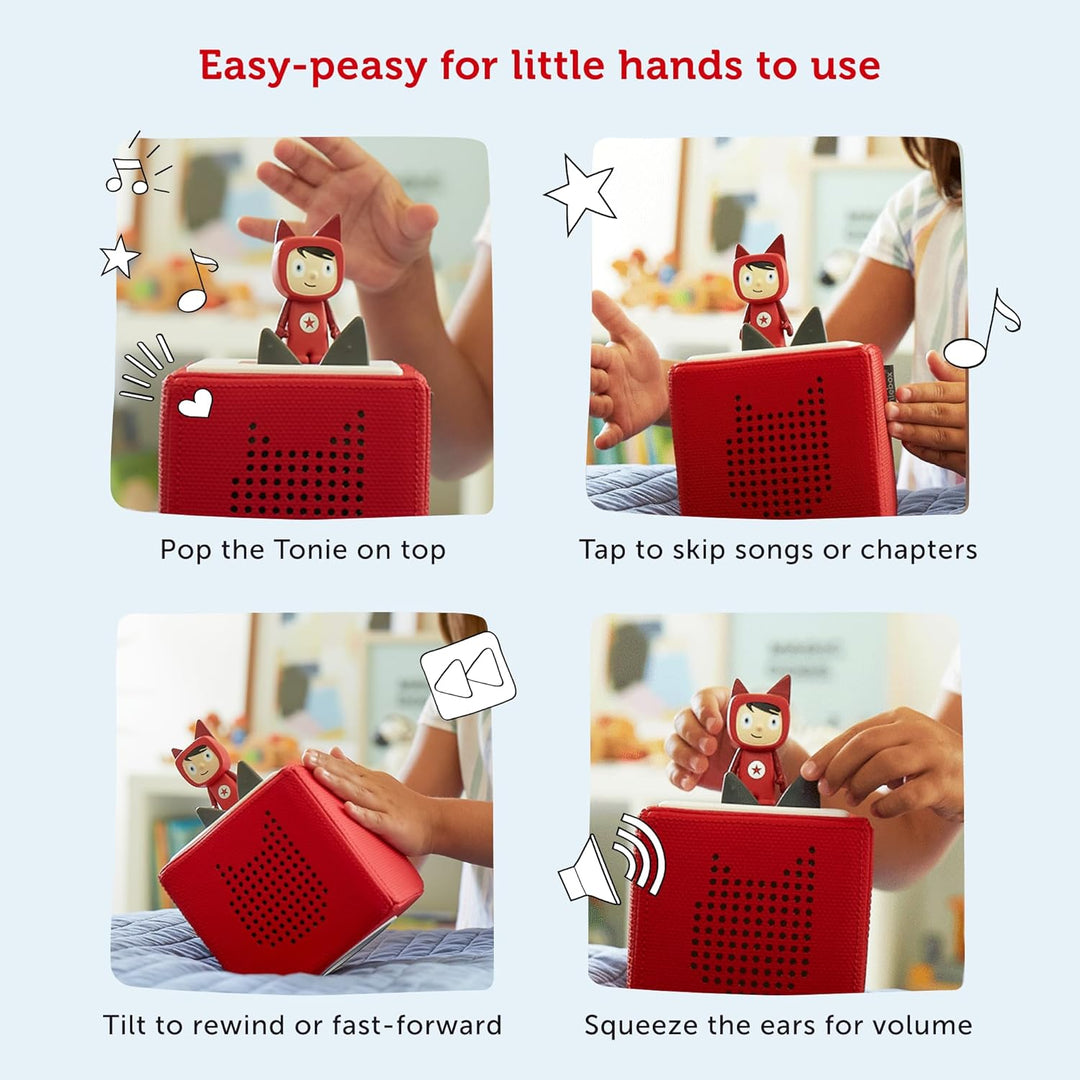 Easy-peasy for little hands to use

Pop the Tonie on top

Tap to skip songs or chapters

Tilt to rewind or fast-forward

Squeeze the ears for volume