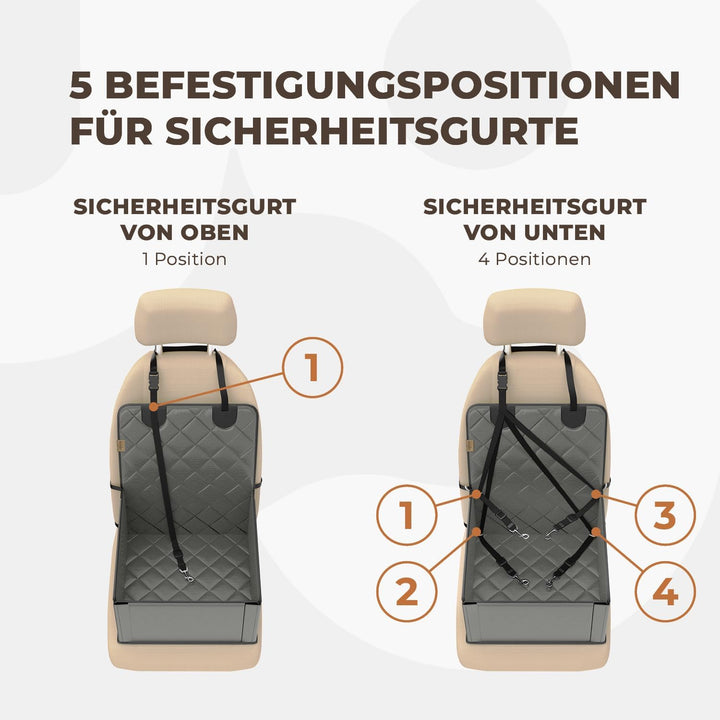 5 BEFESTIGUNGSPOSITIONEN FÜR SICHERHEITSGURTE

SICHERHEITSGURT VON OBEN
1 Position

1

SICHERHEITSGURT VON UNTEN
4 Positionen

1

2

3

4