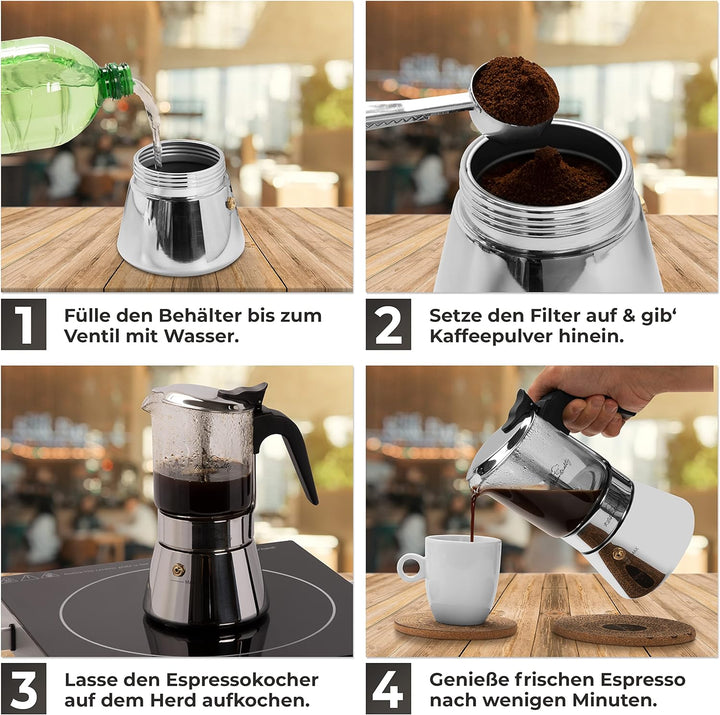 1 Fülle den Behälter bis zum Ventil mit Wasser.

2 Setze den Filter auf & gib‘ Kaffeepulver hinein.

3 Lasse den Espressokocher auf dem Herd aufkochen.

4 Genieße frischen Espresso nach wenigen Minuten.