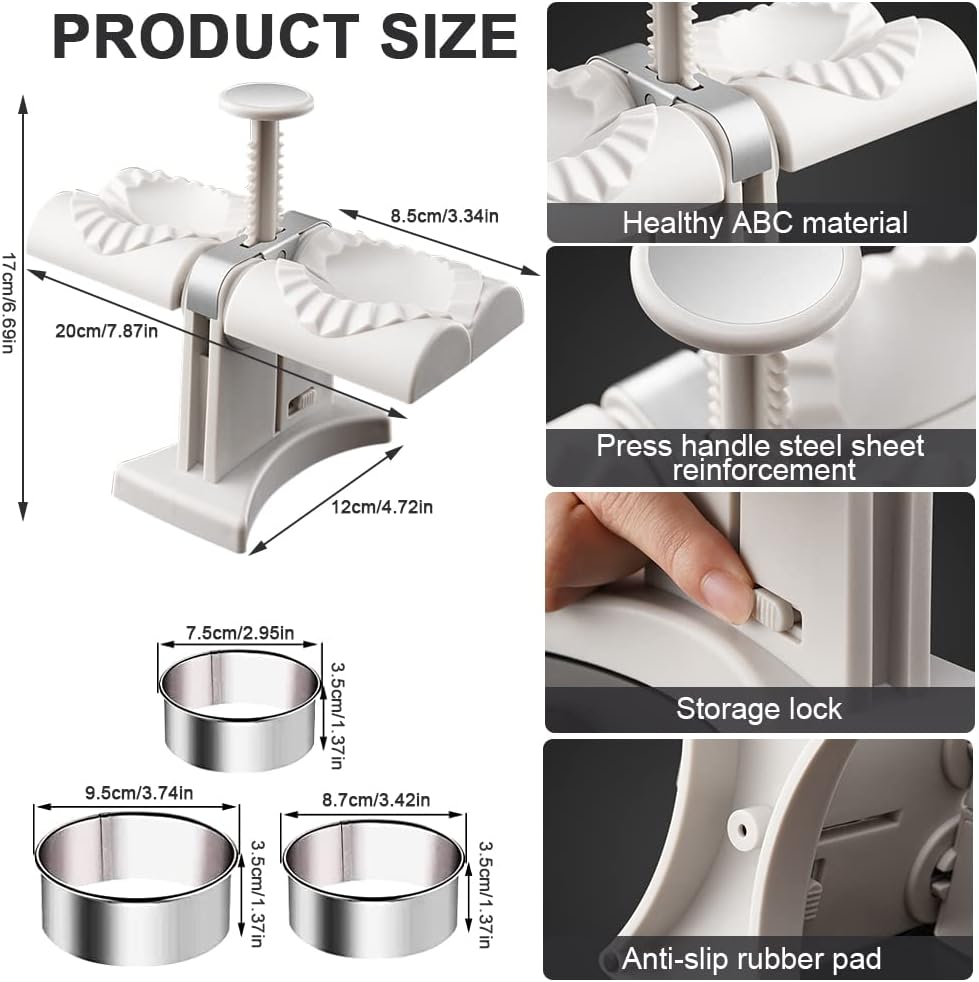 PRODUCT SIZE

17cm/6.69in

8.5cm/3.34in

20cm/7.87in

12cm/4.72in

7.5cm/2.95in

3.5cm/1.37in

9.5cm/3.74in

3.5cm/1.37in

8.7cm/3.42in

3.5cm/1.37in

Healthy ABC material

Press handle steel sheet reinforcement

Storage lock

Anti-slip rubber pad