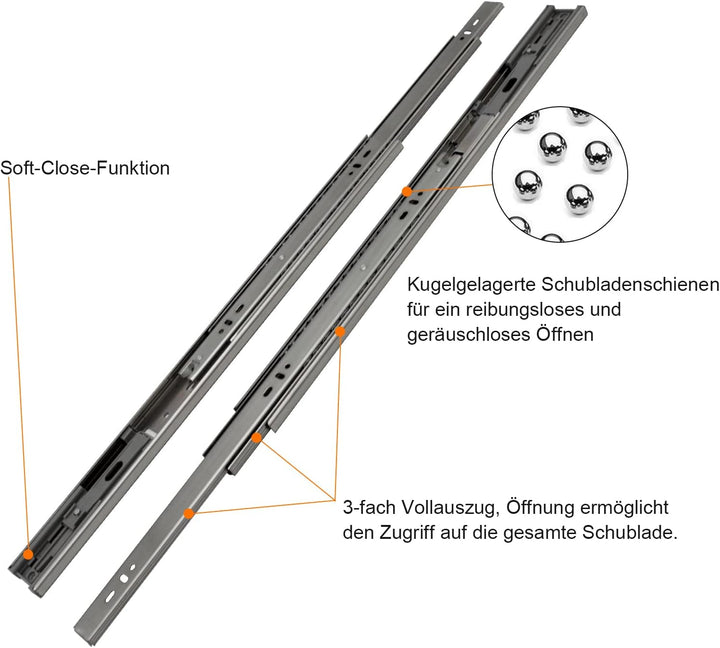 Soft-Close-Funktion

Kugelgelagerte Schubladenschienen für ein reibungsloses und geräuschloses Öffnen

3-fach Vollauszug, Öffnung ermöglicht den Zugriff auf die gesamte Schublade.