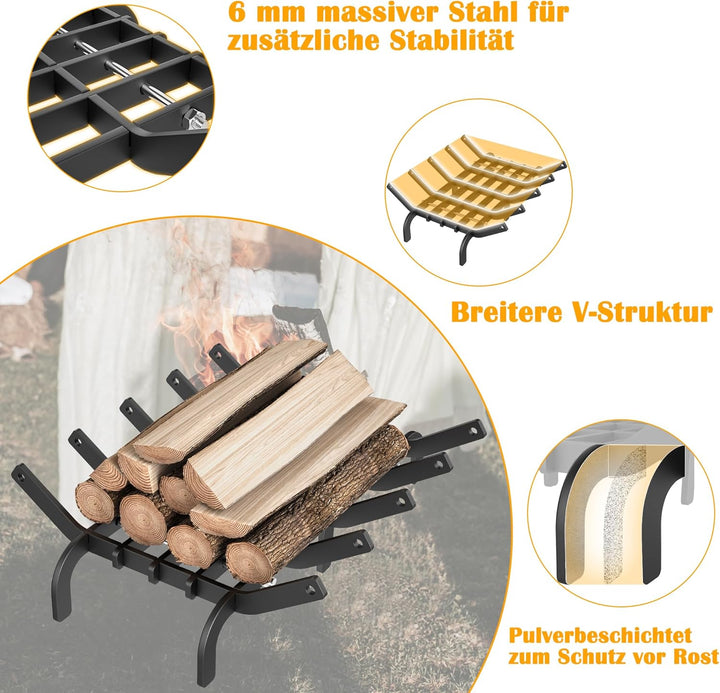 6 mm massiver Stahl für zusätzliche Stabilität

Breitere V-Struktur

Pulverbeschichtet zum Schutz vor Rost