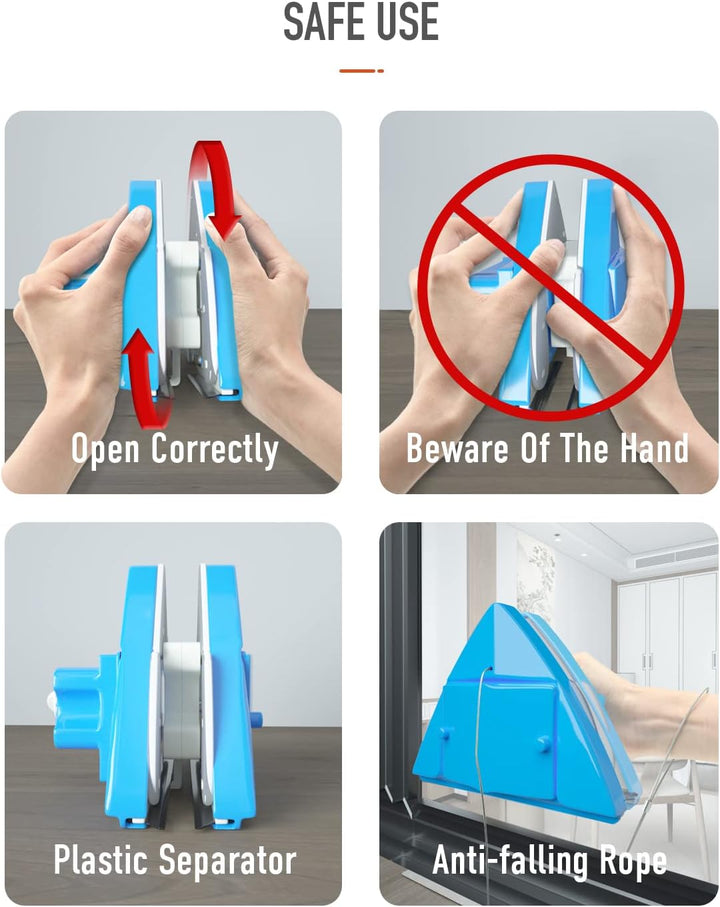 SAFE USE

Open Correctly

Beware Of The Hand

Plastic Separator

Anti-falling Rope