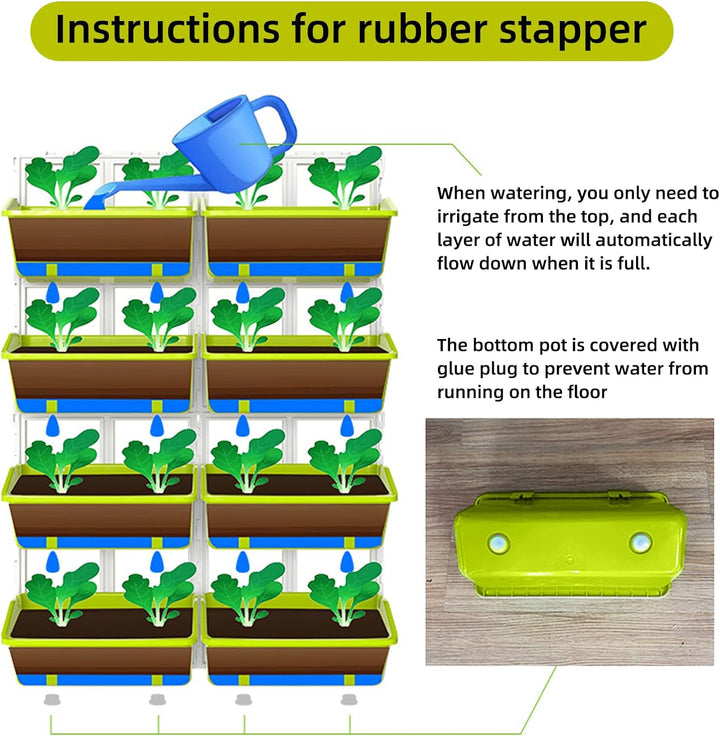 Instructions for rubber stapper

When watering, you only need to irrigate from the top, and each layer of water will automatically flow down when it is full.

The bottom pot is covered with glue plug to prevent water from running on the floor