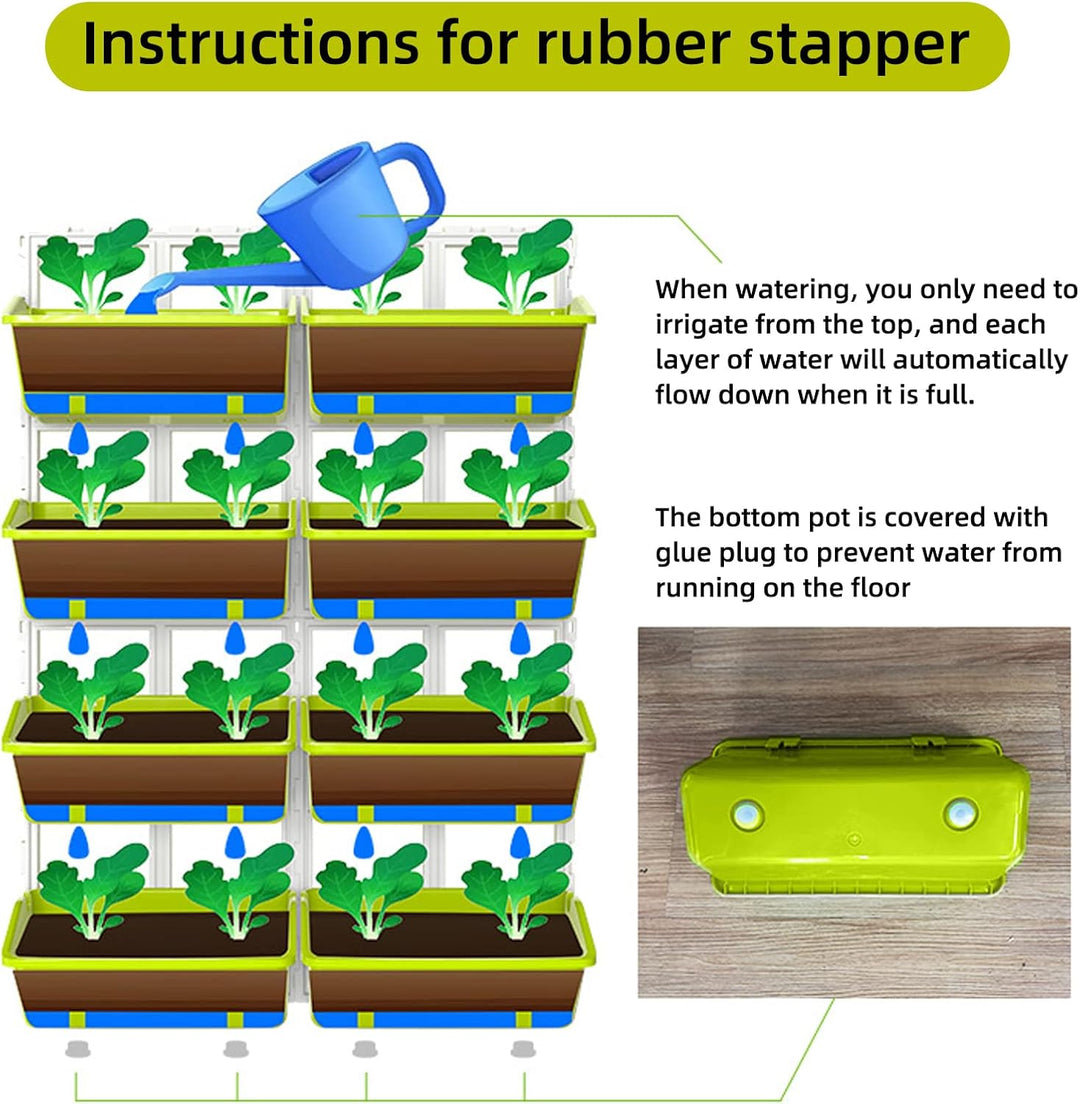 Instructions for rubber stapper

When watering, you only need to irrigate from the top, and each layer of water will automatically flow down when it is full.

The bottom pot is covered with glue plug to prevent water from running on the floor