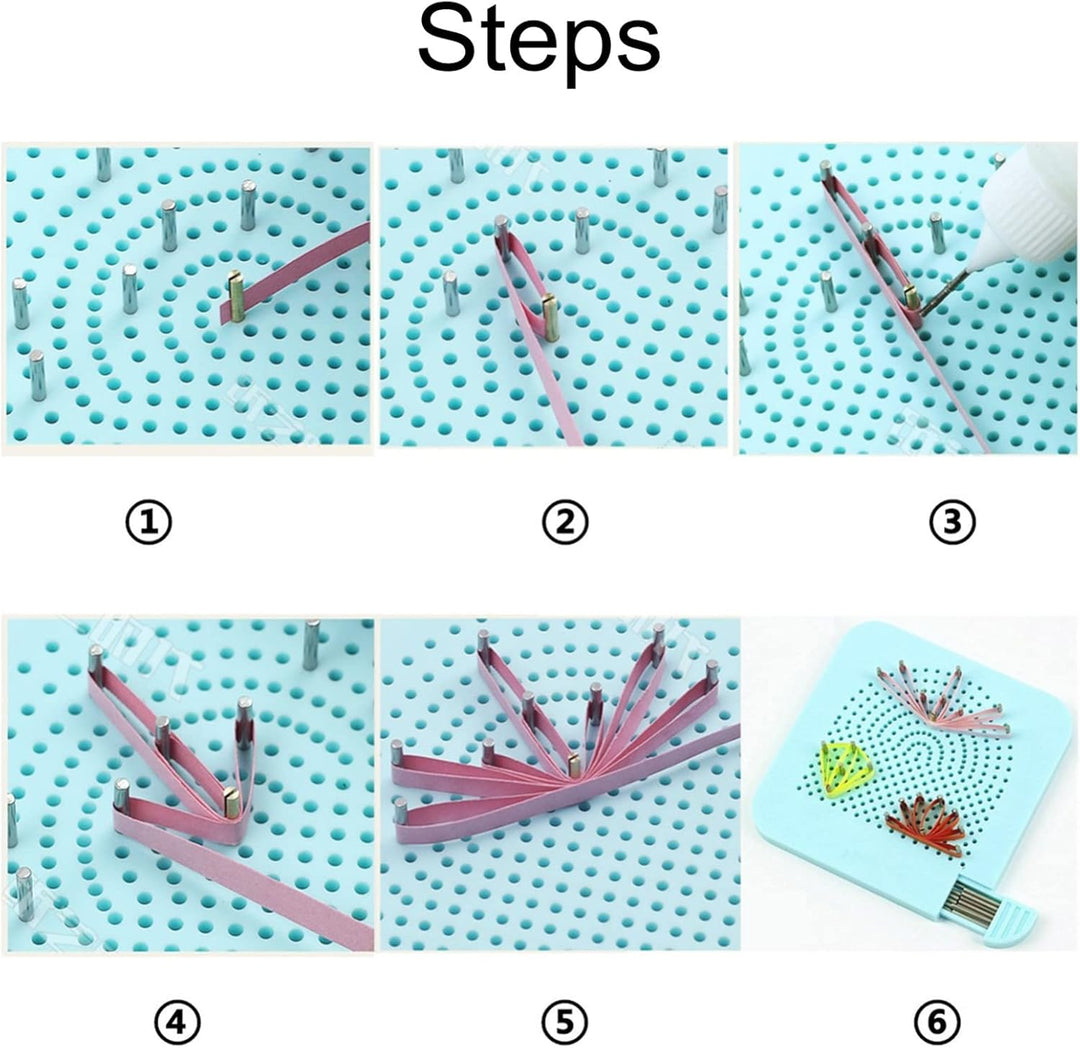 Steps

①

②

③

④

⑤

⑥