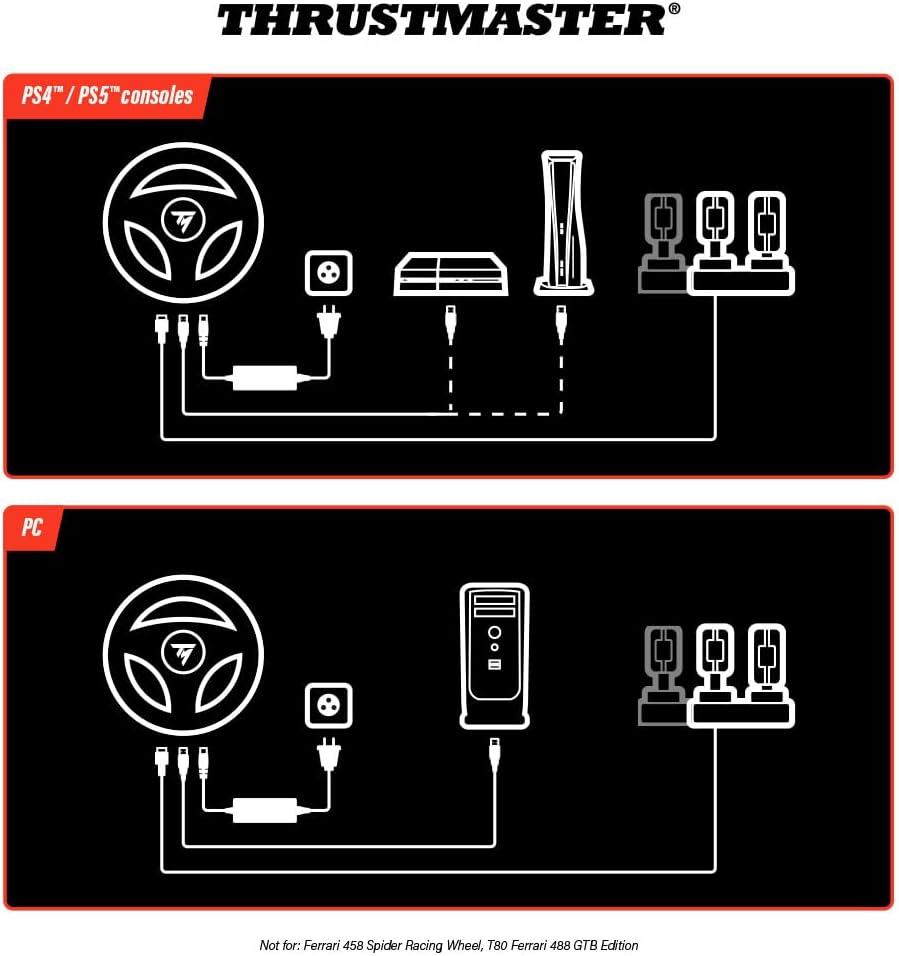 THRUSTMASTER®

PS4™ / PS5™ consoles

PC

Not for: Ferrari 458 Spider Racing Wheel, T80 Ferrari 488 GTB Edition