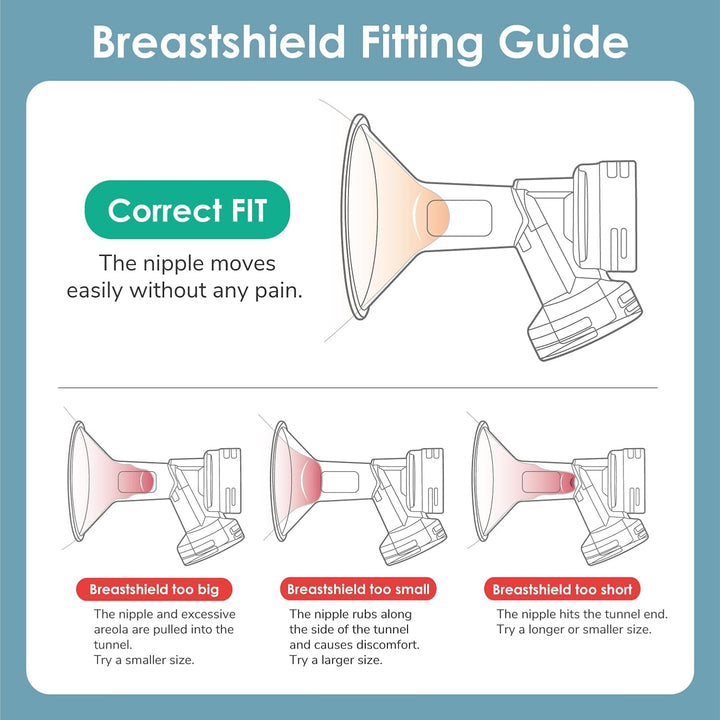 Breastshield Fitting Guide

Correct FIT

The nipple moves easily without any pain.

Breastshield too big

The nipple and excessive areola are pulled into the tunnel.
Try a smaller size.

Breastshield too small

The nipple rubs along the side of the tunnel and causes discomfort.
Try a larger size.

Breastshield too short

The nipple hits the tunnel end.
Try a longer or smaller size.