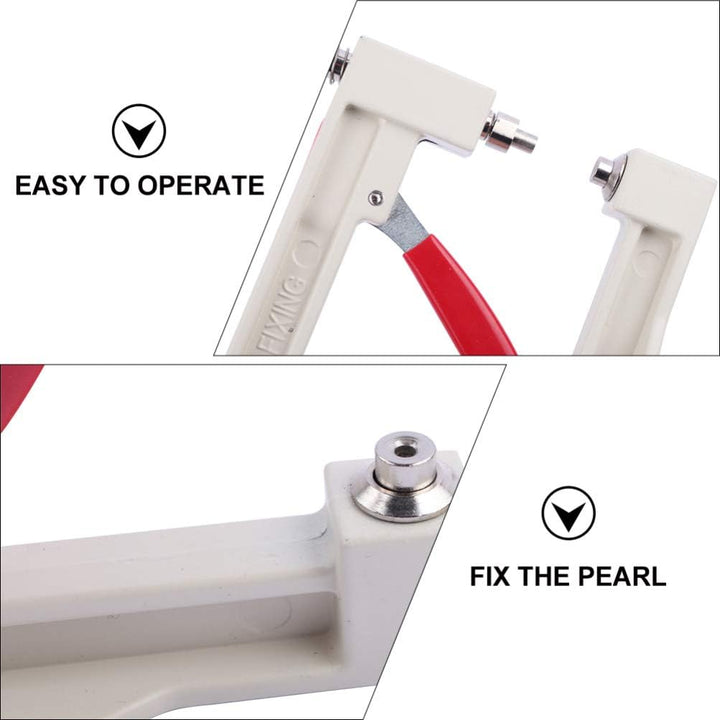 EASY TO OPERATE

FIXING

FIX THE PEARL