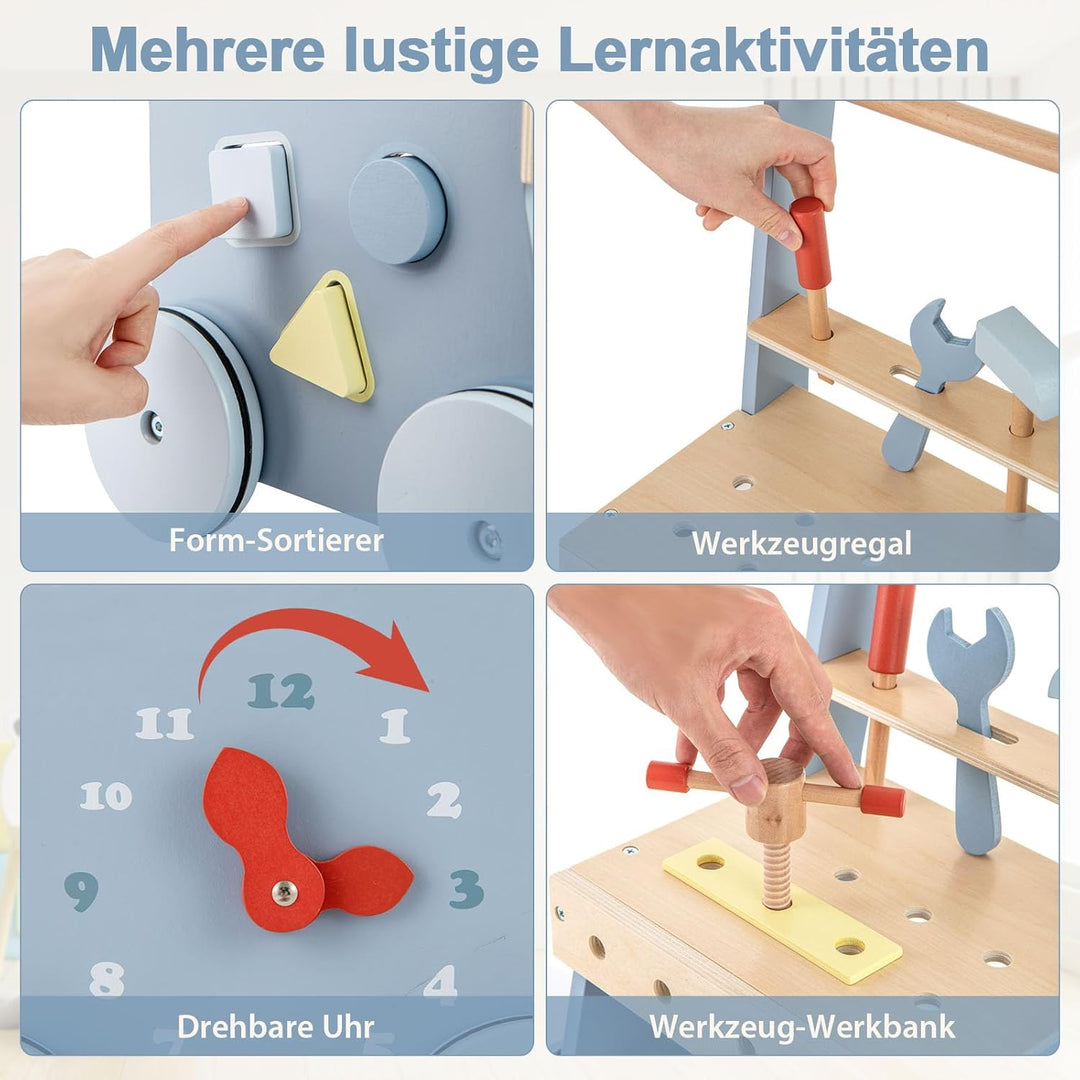 Mehrere lustige Lernaktivitäten

Form-Sortierer

Werkzeugregal

12
11
1
10
2
9
3
8
4

Drehbare Uhr

Werkzeug-Werkbank