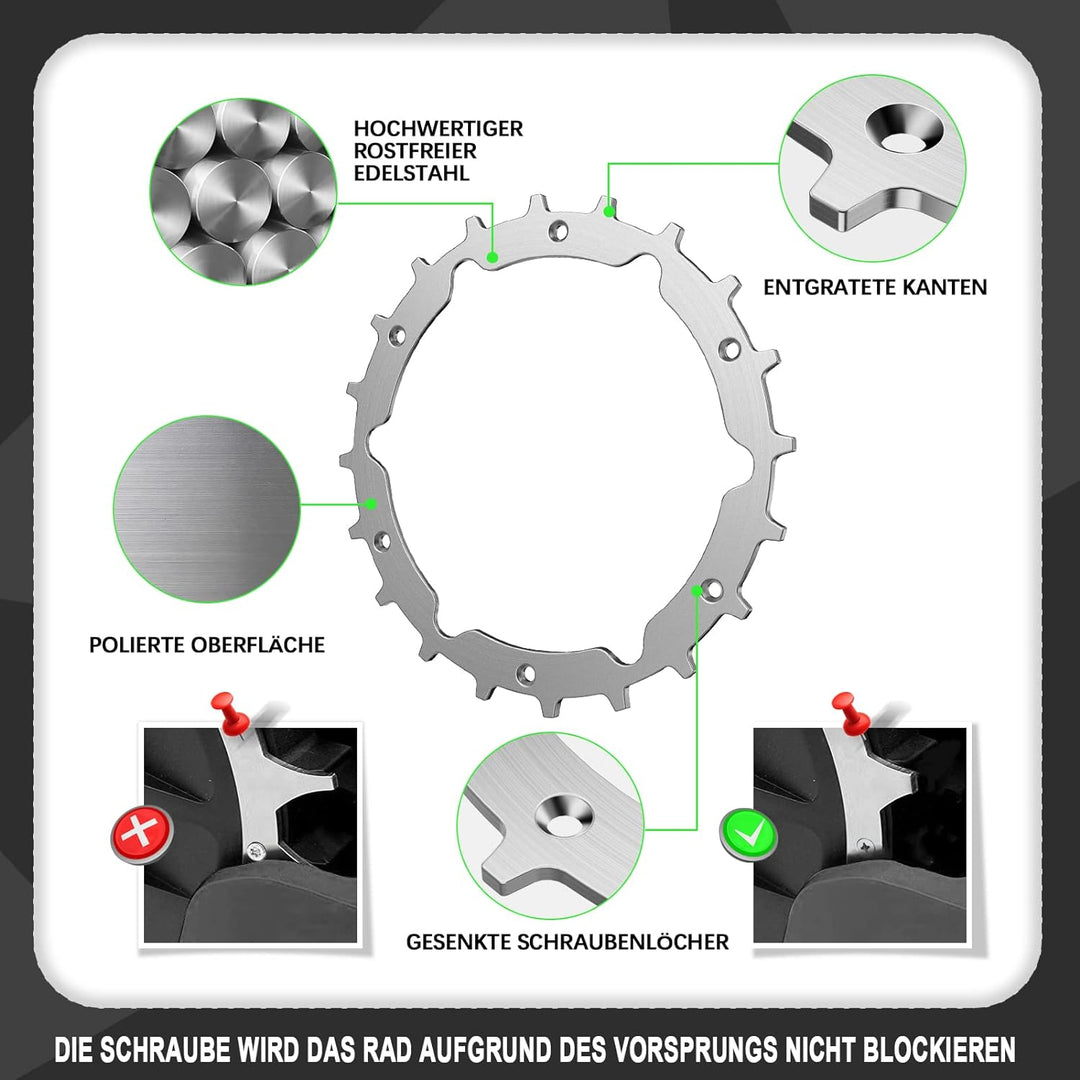 HOCHWERTIGER ROSTFREIER EDELSTAHL

ENTGRATETE KANTEN

POLIERTE OBERFLÄCHE

GESENKTE SCHRAUBENLÖCHER

DIE SCHRAUBE WIRD DAS RAD AUFGRUND DES VORSPRUNGS NICHT BLOCKIEREN