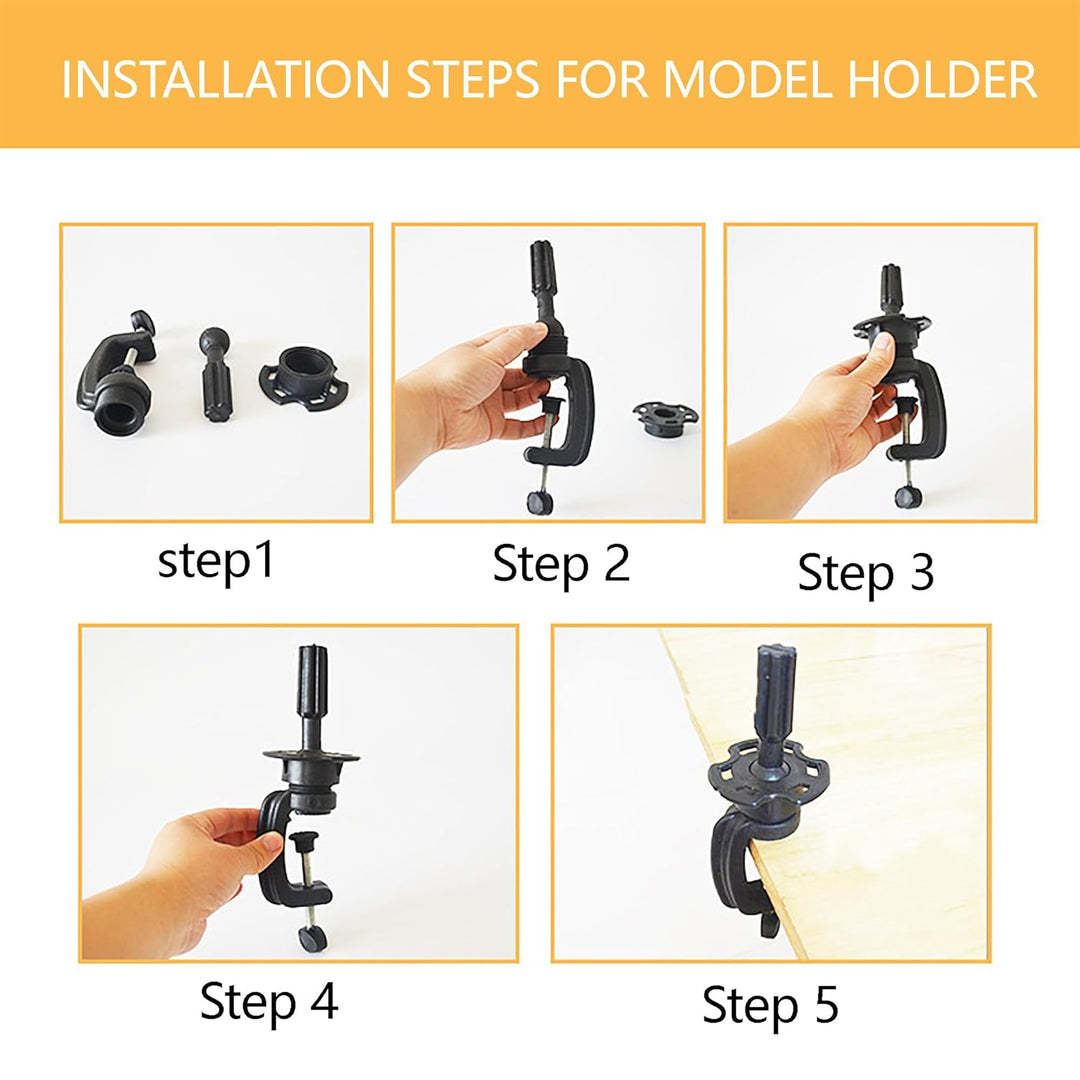 INSTALLATION STEPS FOR MODEL HOLDER

step1

Step 2

Step 3

Step 4

Step 5