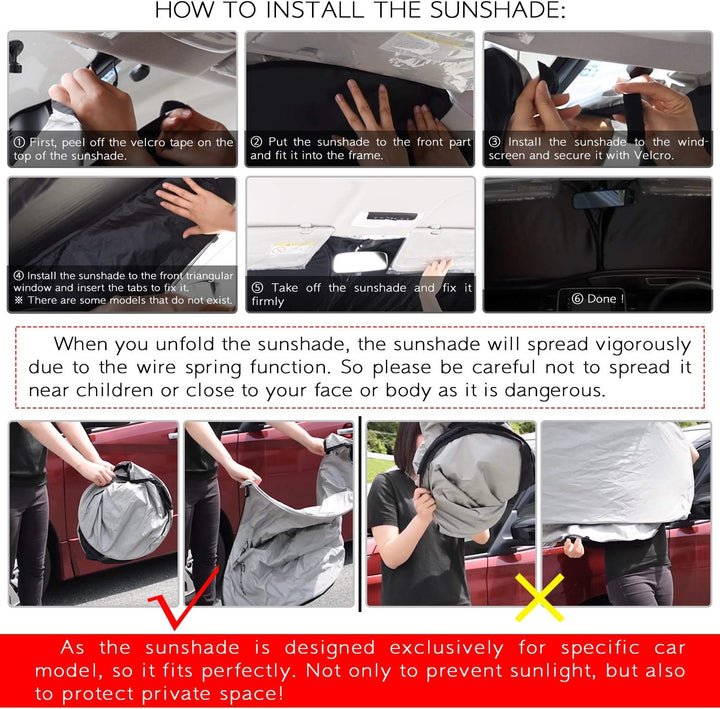 HOW TO INSTALL THE SUNSHADE:

① First, peel off the velcro tape on the top of the sunshade.

② Put the sunshade to the front part and fit it into the frame.

③ Install the sunshade to the windscreen and secure it with Velcro.

④ Install the sunshade to the front triangular window and insert the tabs to fix it.
※ There are some models that do not exist.

⑤ Take off the sunshade and fix it firmly

⑥ Done !

When you unfold the sunshade, the sunshade will spread vigorously due to the wire spring function. So please be careful not to spread it near children or close to your face or body as it is dangerous.

As the sunshade is designed exclusively for specific car model, so it fits perfectly. Not only to prevent sunlight, but also to protect private space!