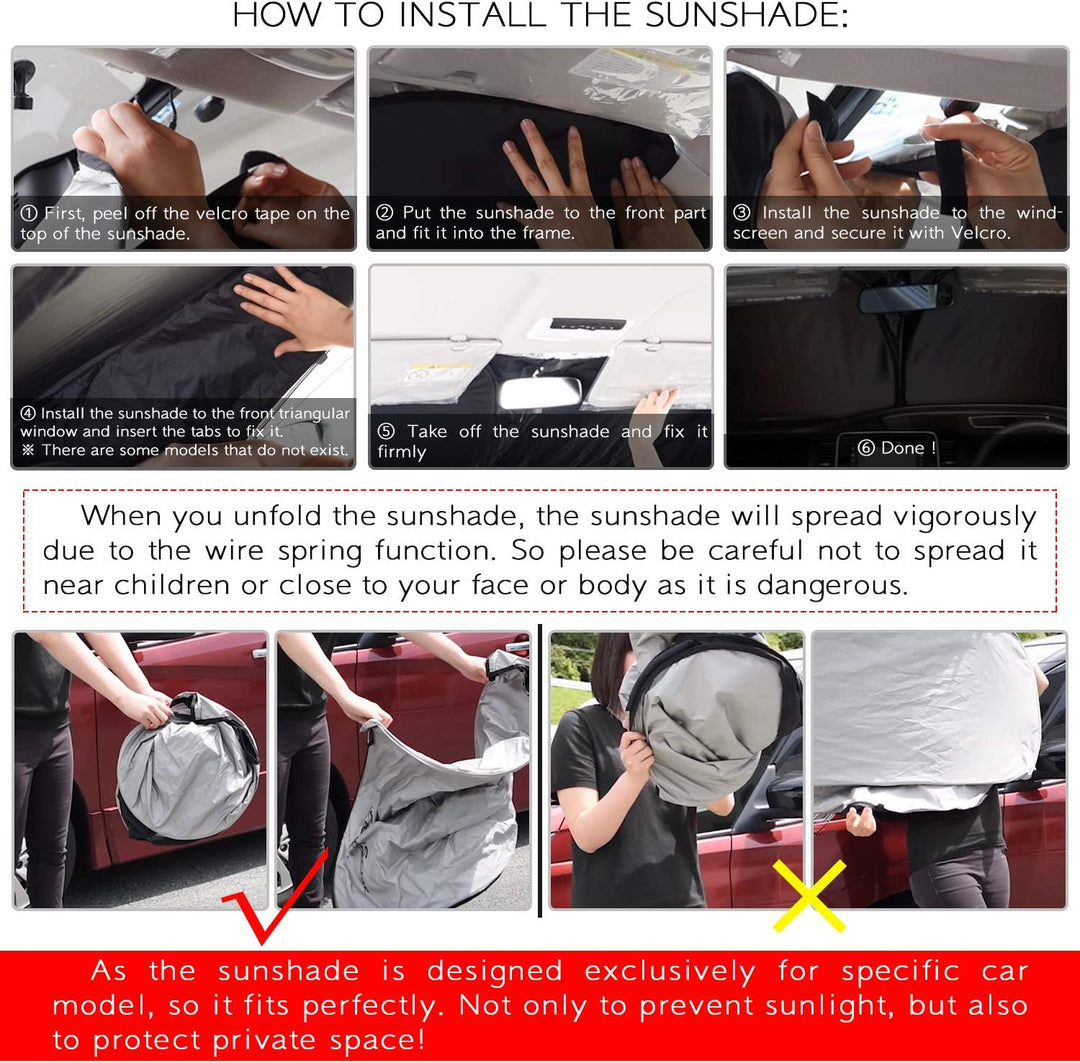 HOW TO INSTALL THE SUNSHADE:

① First, peel off the velcro tape on the top of the sunshade.

② Put the sunshade to the front part and fit it into the frame.

③ Install the sunshade to the windscreen and secure it with Velcro.

④ Install the sunshade to the front triangular window and insert the tabs to fix it.
※ There are some models that do not exist.

⑤ Take off the sunshade and fix it firmly

⑥ Done !

When you unfold the sunshade, the sunshade will spread vigorously due to the wire spring function. So please be careful not to spread it near children or close to your face or body as it is dangerous.

As the sunshade is designed exclusively for specific car model, so it fits perfectly. Not only to prevent sunlight, but also to protect private space!