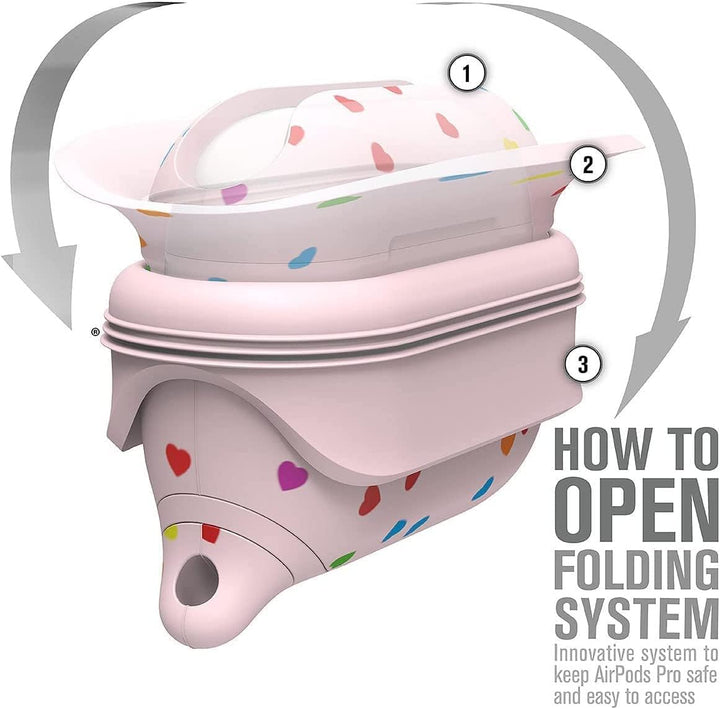 1
2
®
3
HOW TO
OPEN
FOLDING
SYSTEM
Innovative system to keep AirPods Pro safe and easy to access