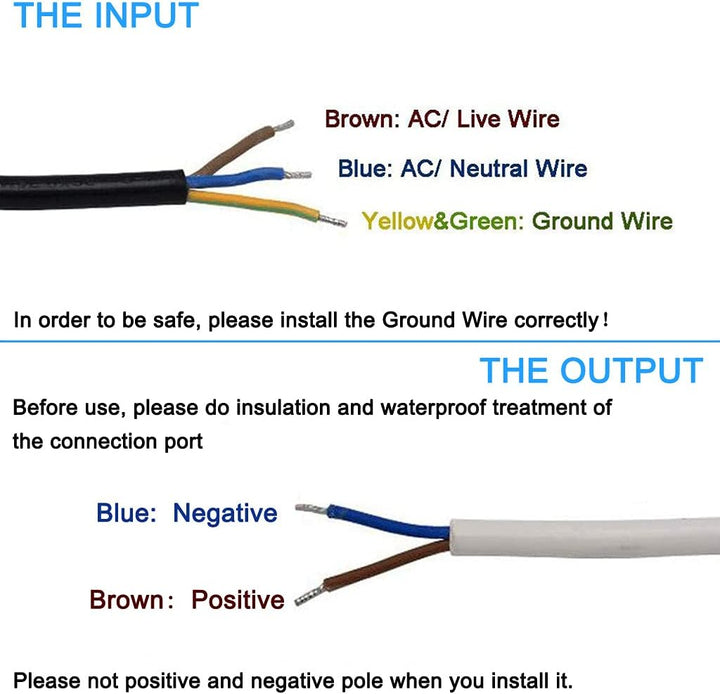 THE INPUT

Brown: AC/ Live Wire

Blue: AC/ Neutral Wire

Yellow&Green: Ground Wire

In order to be safe, please install the Ground Wire correctly!

THE OUTPUT

Before use, please do insulation and waterproof treatment of the connection port

Blue: Negative

Brown: Positive

Please not positive and negative pole when you install it.