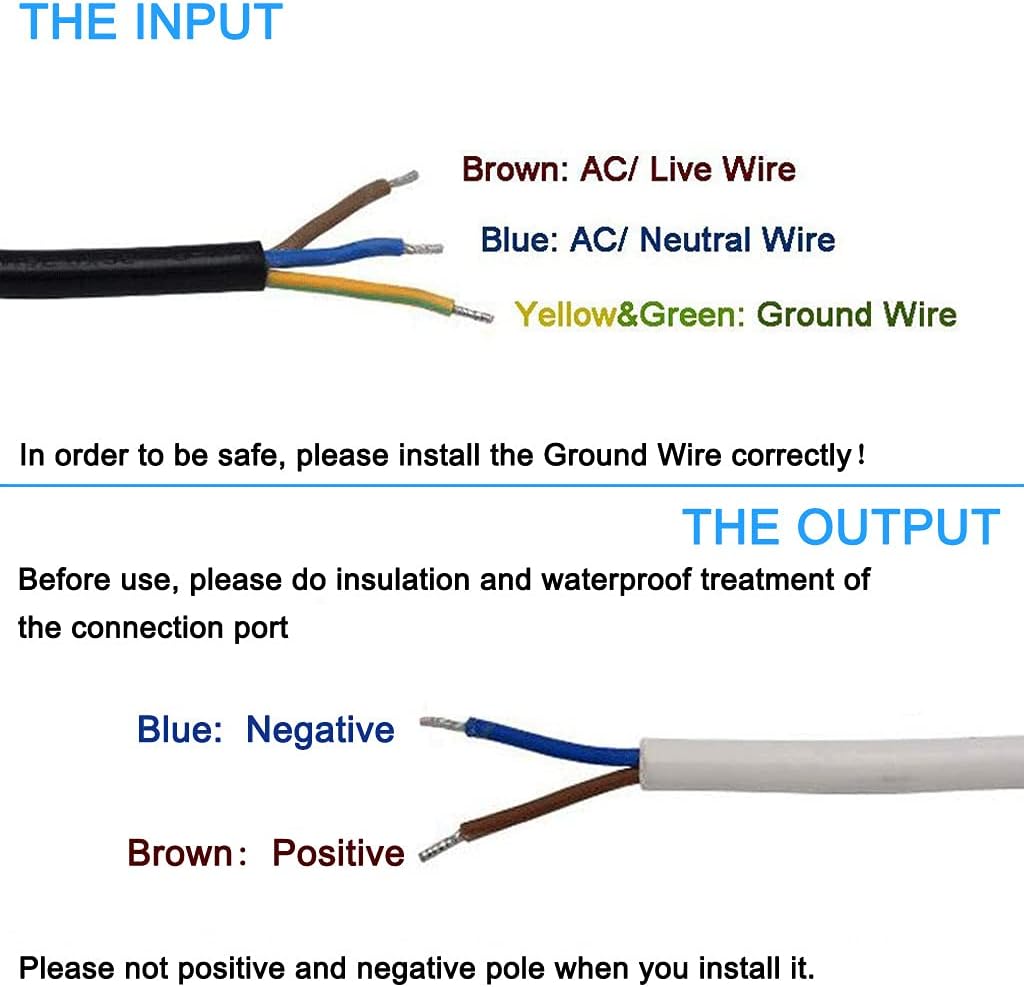 THE INPUT

Brown: AC/ Live Wire

Blue: AC/ Neutral Wire

Yellow&Green: Ground Wire

In order to be safe, please install the Ground Wire correctly!

THE OUTPUT

Before use, please do insulation and waterproof treatment of the connection port

Blue: Negative

Brown: Positive

Please not positive and negative pole when you install it.