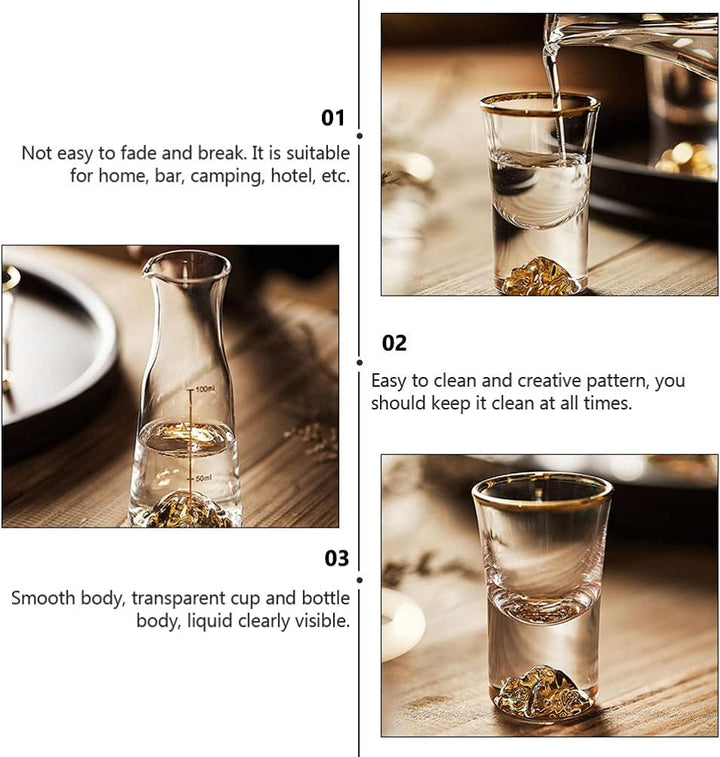 01

Not easy to fade and break. It is suitable for home, bar, camping, hotel, etc.

100ml
50ml

02

Easy to clean and creative pattern, you should keep it clean at all times.

03

Smooth body, transparent cup and bottle body, liquid clearly visible.