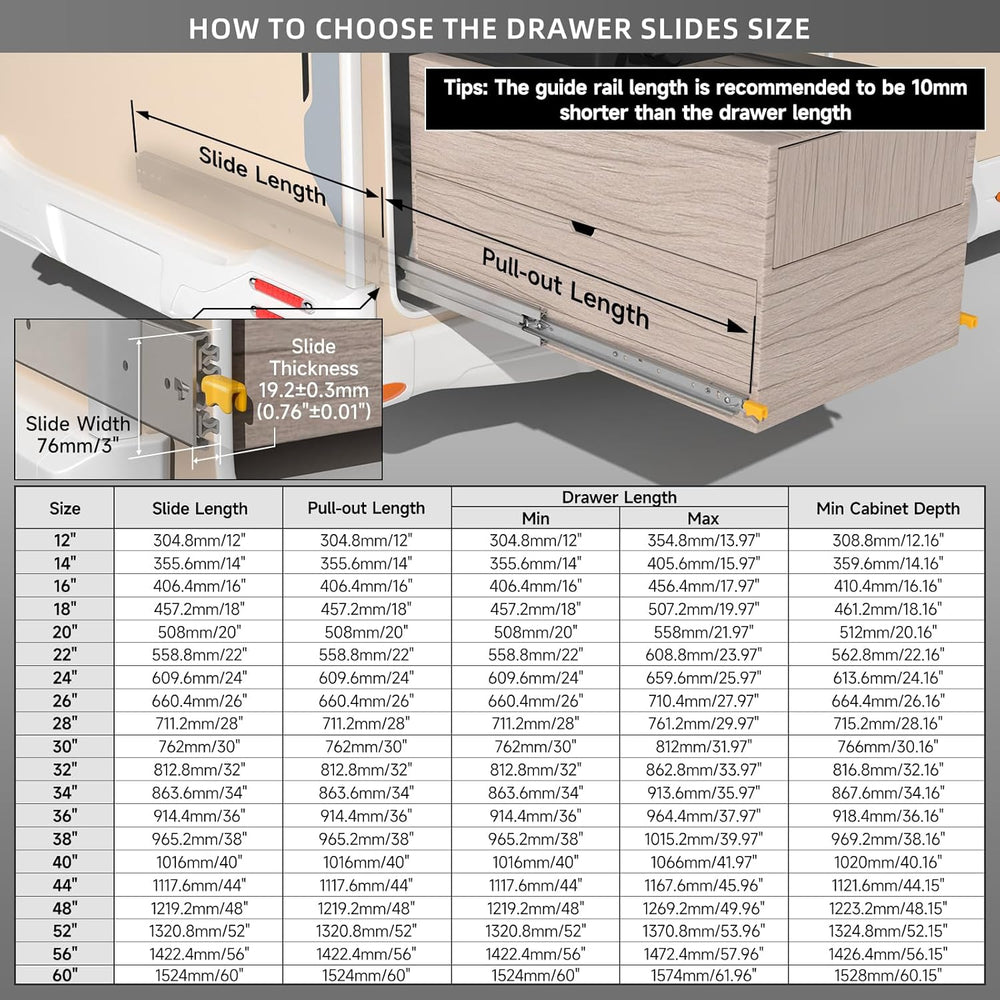 HOW TO CHOOSE THE DRAWER SLIDES SIZE

Tips: The guide rail length is recommended to be 10mm shorter than the drawer length

Slide Length

Pull-out Length

Slide Thickness 19.2±0.3mm (0.76"±0.01")

Slide Width 76mm/3"

| Size | Slide Length | Pull-out Length | Drawer Length Min | Drawer Length Max | Min Cabinet Depth |
|---|---|---|---|---|---|
| 12" | 304.8mm/12" | 304.8mm/12" | 304.8mm/12" | 354.8mm/13.97" | 308.8mm/12.16" |
| 14" | 355.6mm/14" | 355.6mm/14" | 355.6mm/14" | 405.6mm/15.97" | 359.6mm/14.16" |
| 16" | 406.4mm/16" | 406.4mm/16" | 406.4mm/16" | 456.4mm/17.97" | 410.4mm/16.16" |
| 18" | 457.2mm/18" | 457.2mm/18" | 457.2mm/18" | 507.2mm/19.97" | 461.2mm/18.16" |
| 20" | 508mm/20" | 508mm/20" | 508mm/20" | 558mm/21.97" | 512mm/20.16" |
| 22" | 558.8mm/22" | 558.8mm/22" | 558.8mm/22" | 608.8mm/23.97" | 562.8mm/22.16" |
| 24" | 609.6mm/24" | 609.6mm/24" | 609.6mm/24" | 659.6mm/25.97" | 613.6mm/24.16" |
| 26" | 660.4mm/26" | 660.4mm/26" | 660.4mm/26" | 710.4mm/27.97" | 664.4mm/26.16" |
| 28" | 711.2mm/28" | 711.2mm/28" | 711.2mm/28" | 761.2mm/29.97" | 715.2mm/28.16" |
| 30" | 762mm/30" | 762mm/30" | 762mm/30" | 812mm/31.97" | 766mm/30.16" |
| 32" | 812.8mm/32" | 812.8mm/32" | 812.8mm/32" | 862.8mm/33.97" | 816.8mm/32.16" |
| 34" | 863.6mm/34" | 863.6mm/34" | 863.6mm/34" | 913.6mm/35.97" | 867.6mm/34.16" |
| 36" | 914.4mm/36" | 914.4mm/36" | 914.4mm/36" | 964.4mm/37.97" | 918.4mm/36.16" |
| 38" | 965.2mm/38" | 965.2mm/38" | 965.2mm/38" | 1015.2mm/39.97" | 969.2mm/38.16" |
| 40" | 1016mm/40" | 1016mm/40" | 1016mm/40" | 1066mm/41.97" | 1020mm/40.16" |
| 44" | 1117.6mm/44" | 1117.6mm/44" | 1117.6mm/44" | 1167.6mm/45.96" | 1121.6mm/44.15" |
| 48" | 1219.2mm/48" | 1219.2mm/48" | 1219.2mm/48" | 1269.2mm/49.96" | 1223.2mm/48.15" |
| 52" | 1320.8mm/52" | 1320.8mm/52" | 1320.8mm/52" | 1370.8mm/53.96" | 1324.8mm/52.15" |
| 56" | 1422.4mm/56" | 1422.4mm/56" | 1422.4mm/56" | 1472.4mm/57.96" | 1426.4mm/56.15" |
| 60" | 1524mm/60" | 1524mm/60" | 1524mm/60" | 1574mm/61.96" | 1528mm/60.15" |