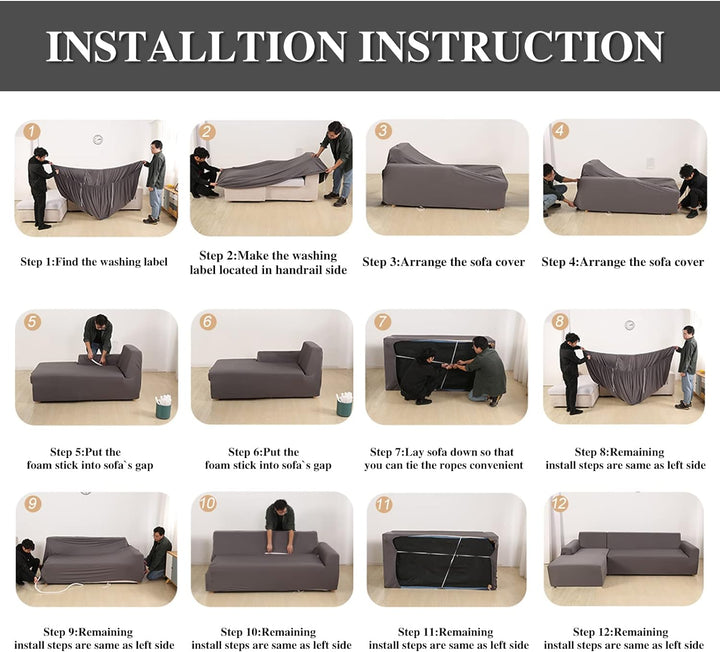 INSTALLTION INSTRUCTION

1

Step 1:Find the washing label

2

Step 2:Make the washing label located in handrail side

3

Step 3:Arrange the sofa cover

4

Step 4:Arrange the sofa cover

5

Step 5:Put the foam stick into sofa`s gap

6

Step 6:Put the foam stick into sofa`s gap

7

Step 7:Lay sofa down so that you can tie the ropes convenient

8

Step 8:Remaining install steps are same as left side

9

Step 9:Remaining install steps are same as left side

10

Step 10:Remaining install steps are same as left side

11

Step 11:Remaining install steps are same as left side

12

Step 12:Remaining install steps are same as left side