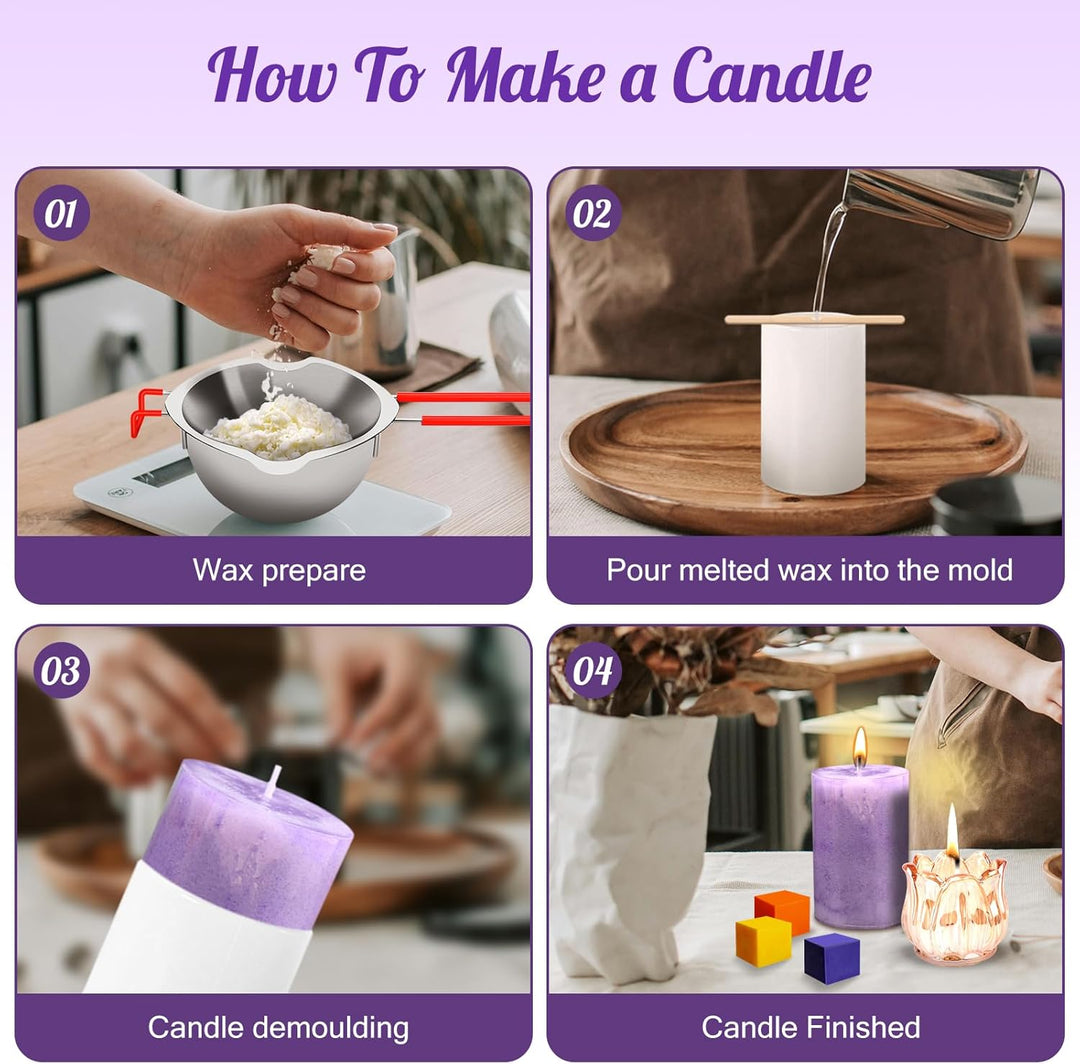 How To Make a Candle

01

Wax prepare

02

Pour melted wax into the mold

03

Candle demoulding

04

Candle Finished