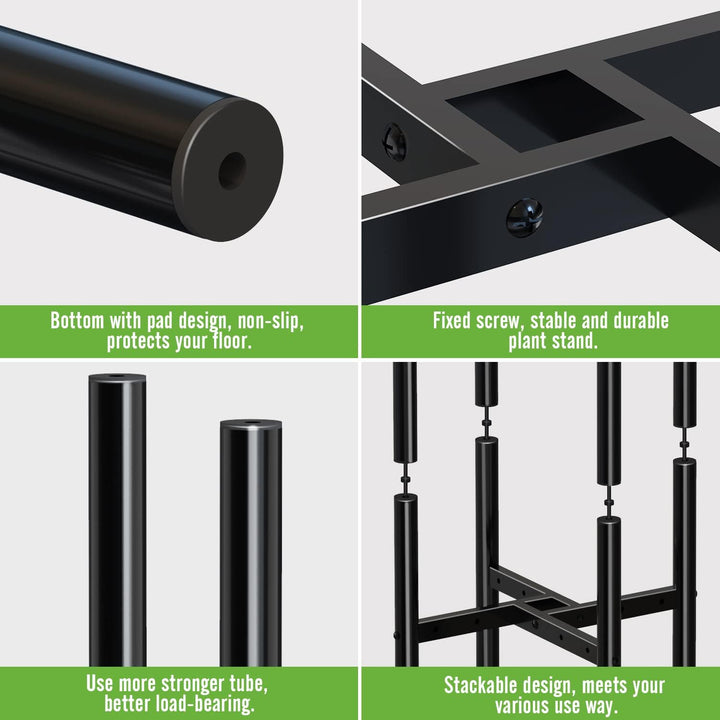 Bottom with pad design, non-slip, protects your floor.

Fixed screw, stable and durable plant stand.

Use more stronger tube, better load-bearing.

Stackable design, meets your various use way.