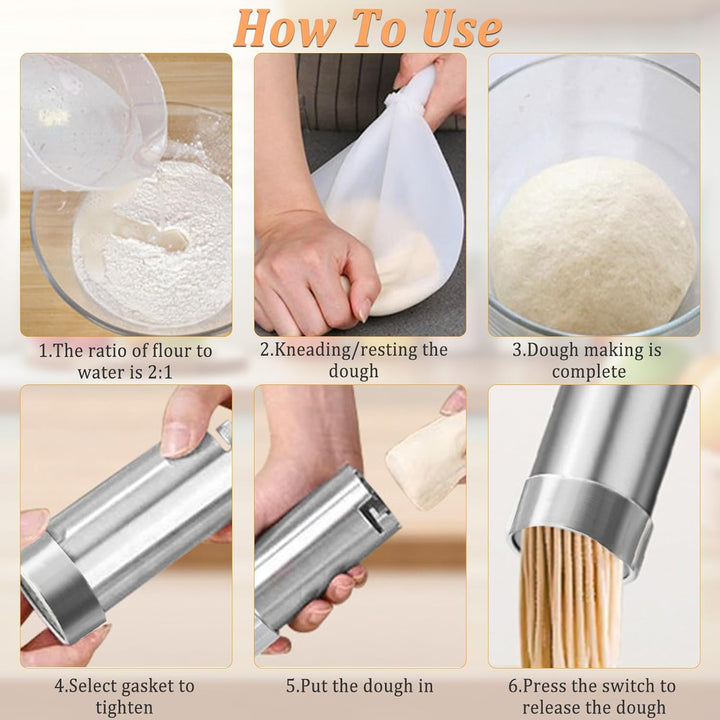 How To Use

1.The ratio of flour to water is 2:1

2.Kneading/resting the dough

3.Dough making is complete

4.Select gasket to tighten

5.Put the dough in

6.Press the switch to release the dough