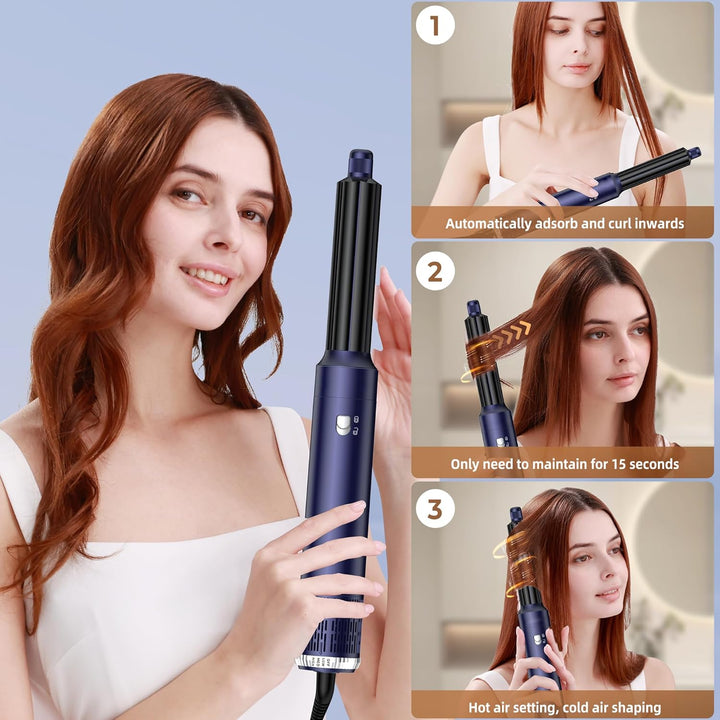 1

Automatically adsorb and curl inwards

2

Only need to maintain for 15 seconds

3

Hot air setting, cold air shaping