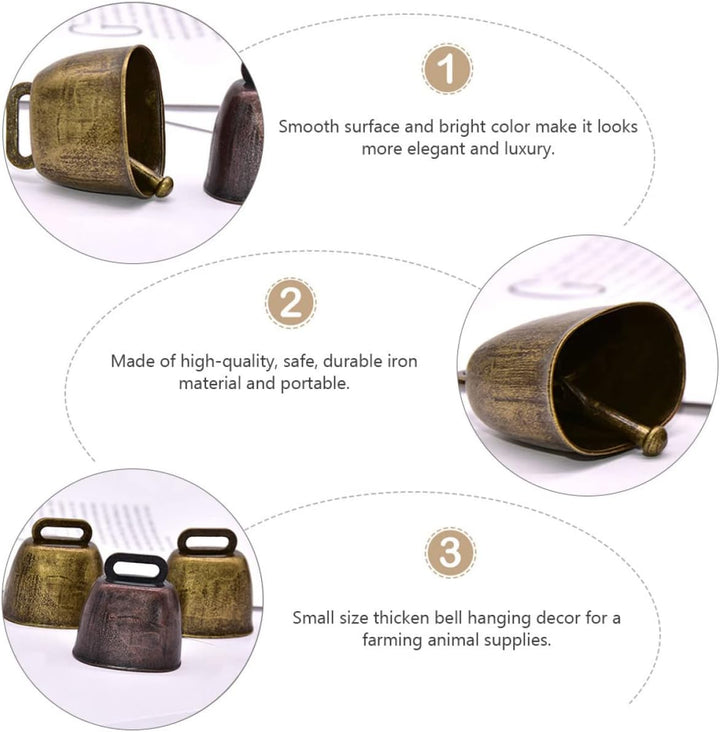 1

Smooth surface and bright color make it looks more elegant and luxury.

2

Made of high-quality, safe, durable iron material and portable.

3

Small size thicken bell hanging decor for a farming animal supplies.