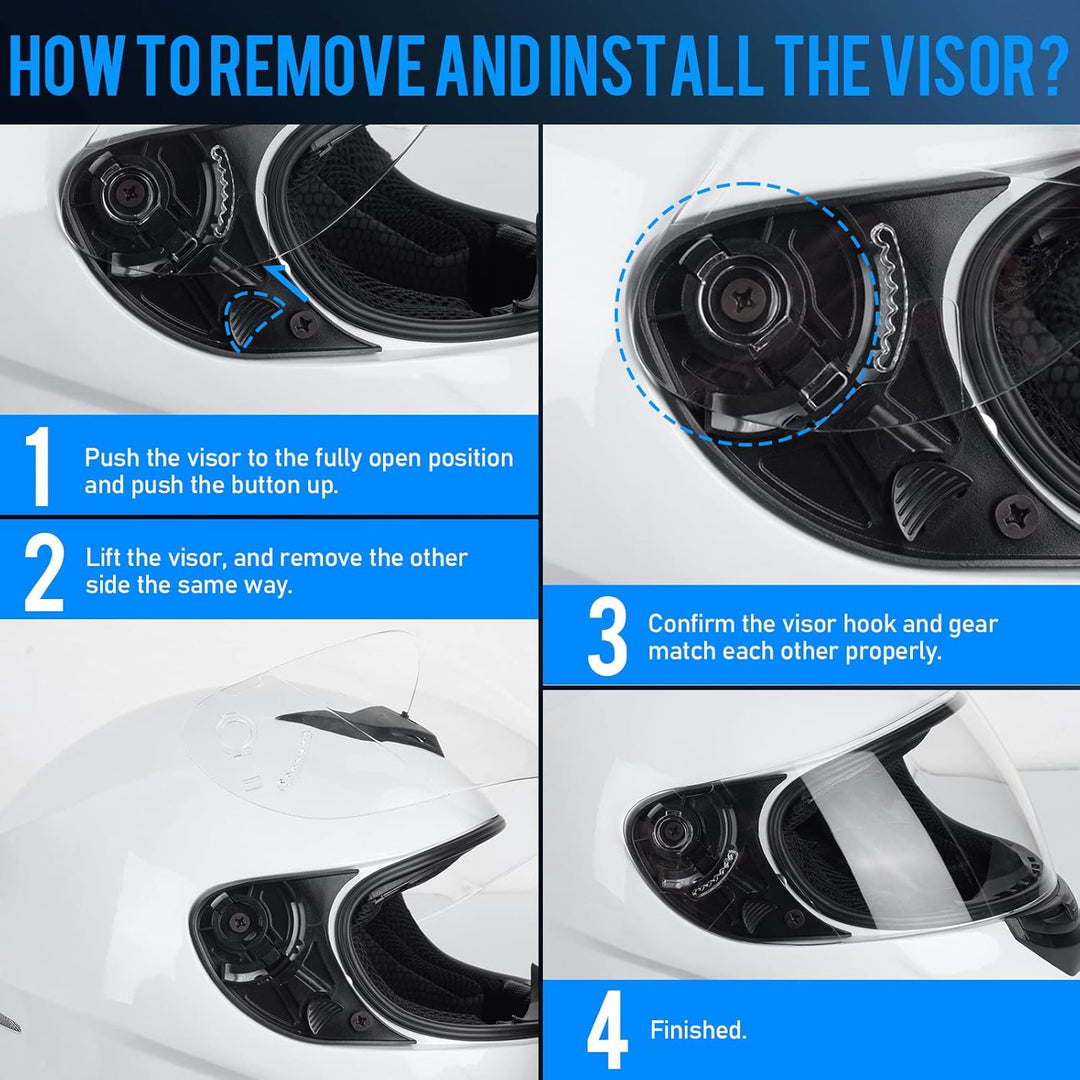 HOW TO REMOVE AND INSTALL THE VISOR?

1 Push the visor to the fully open position and push the button up.

2 Lift the visor, and remove the other side the same way.

3 Confirm the visor hook and gear match each other properly.

4 Finished.