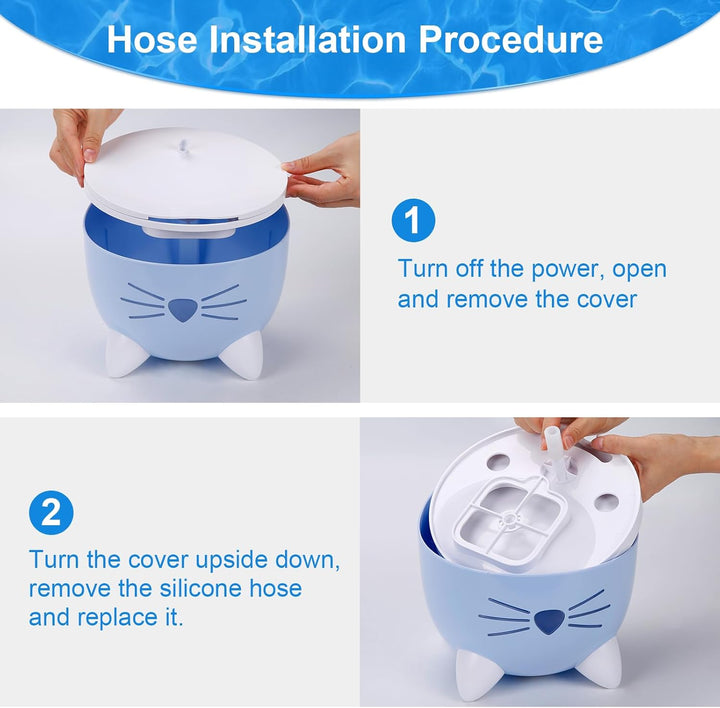 Hose Installation Procedure

1

Turn off the power, open and remove the cover

2

Turn the cover upside down, remove the silicone hose and replace it.