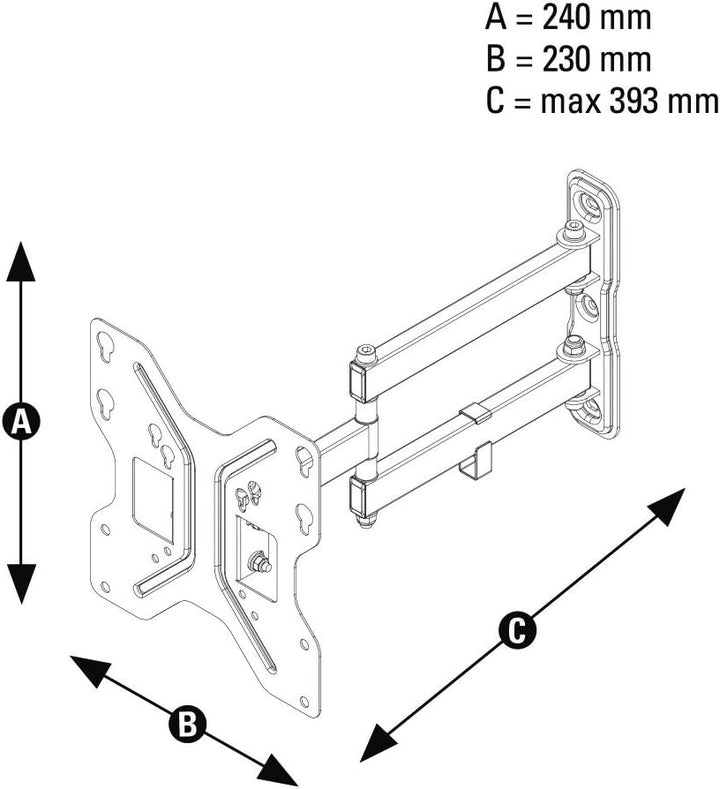 A = 240 mm
B = 230 mm
C = max 393 mm

A

B

C