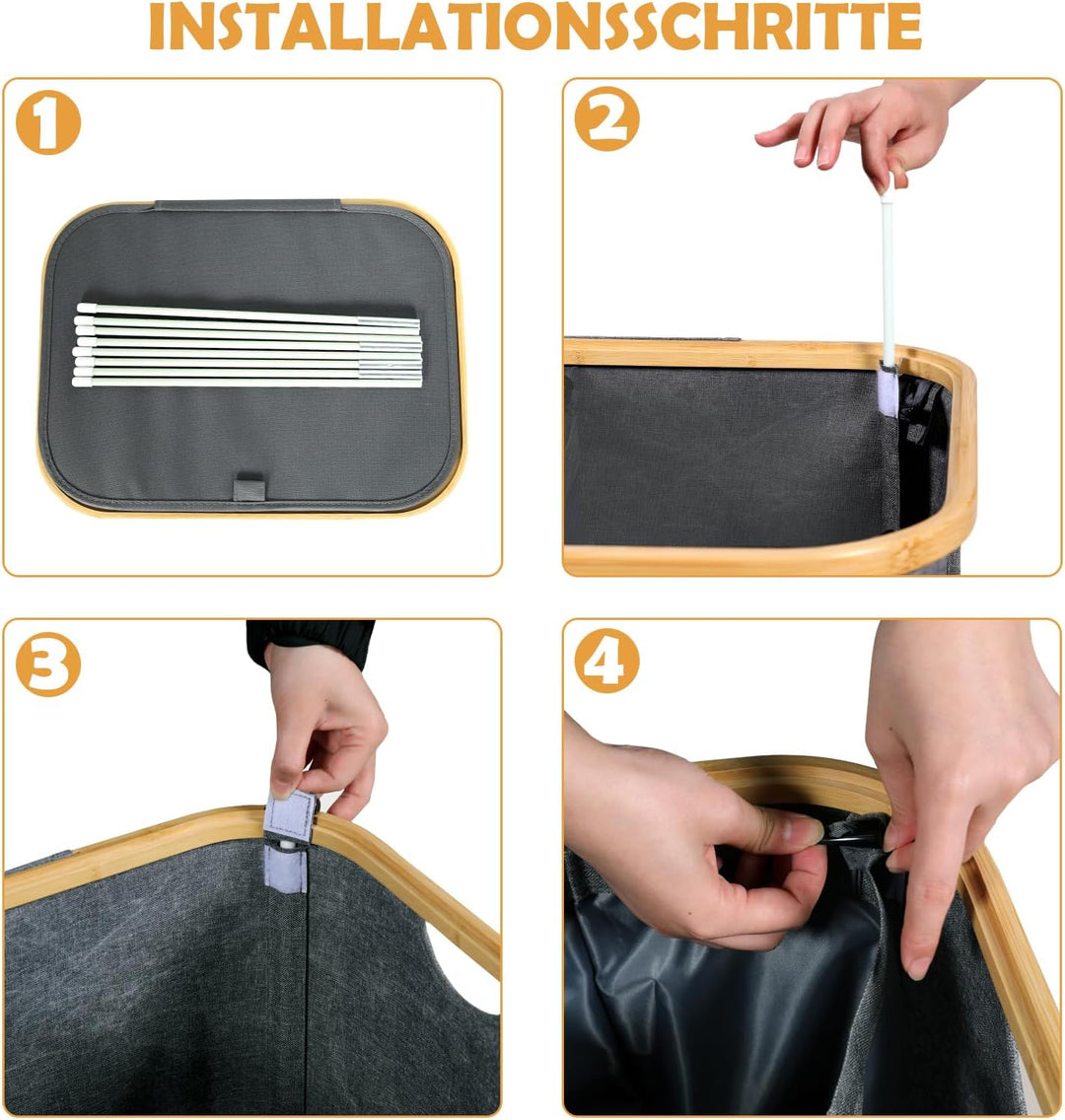 INSTALLATIONSSCHRITTE

1

2

3

4