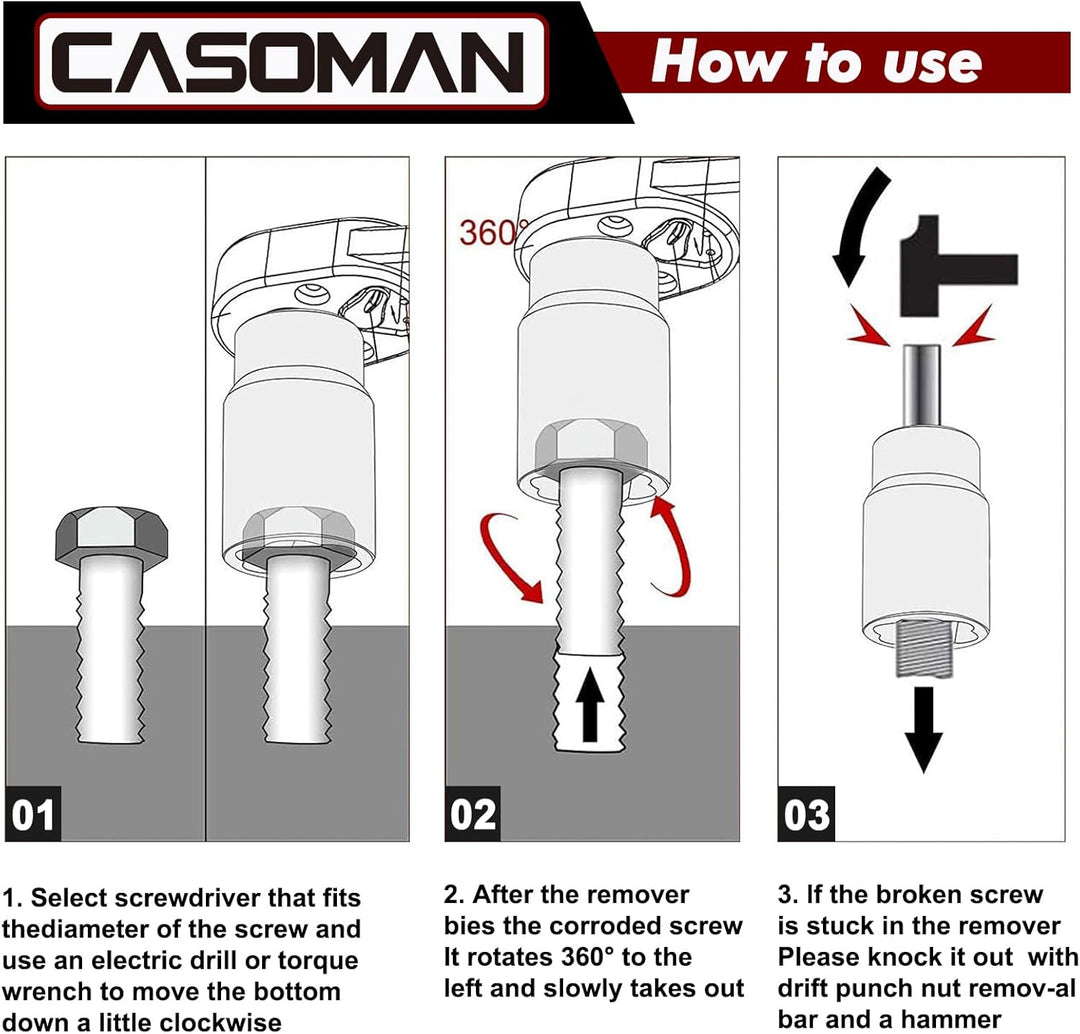 CASOMAN

How to use

360°

01

02

03

1. Select screwdriver that fits thediameter of the screw and use an electric drill or torque wrench to move the bottom down a little clockwise

2. After the remover bies the corroded screw It rotates 360° to the left and slowly takes out

3. If the broken screw is stuck in the remover Please knock it out with drift punch nut remov-al bar and a hammer