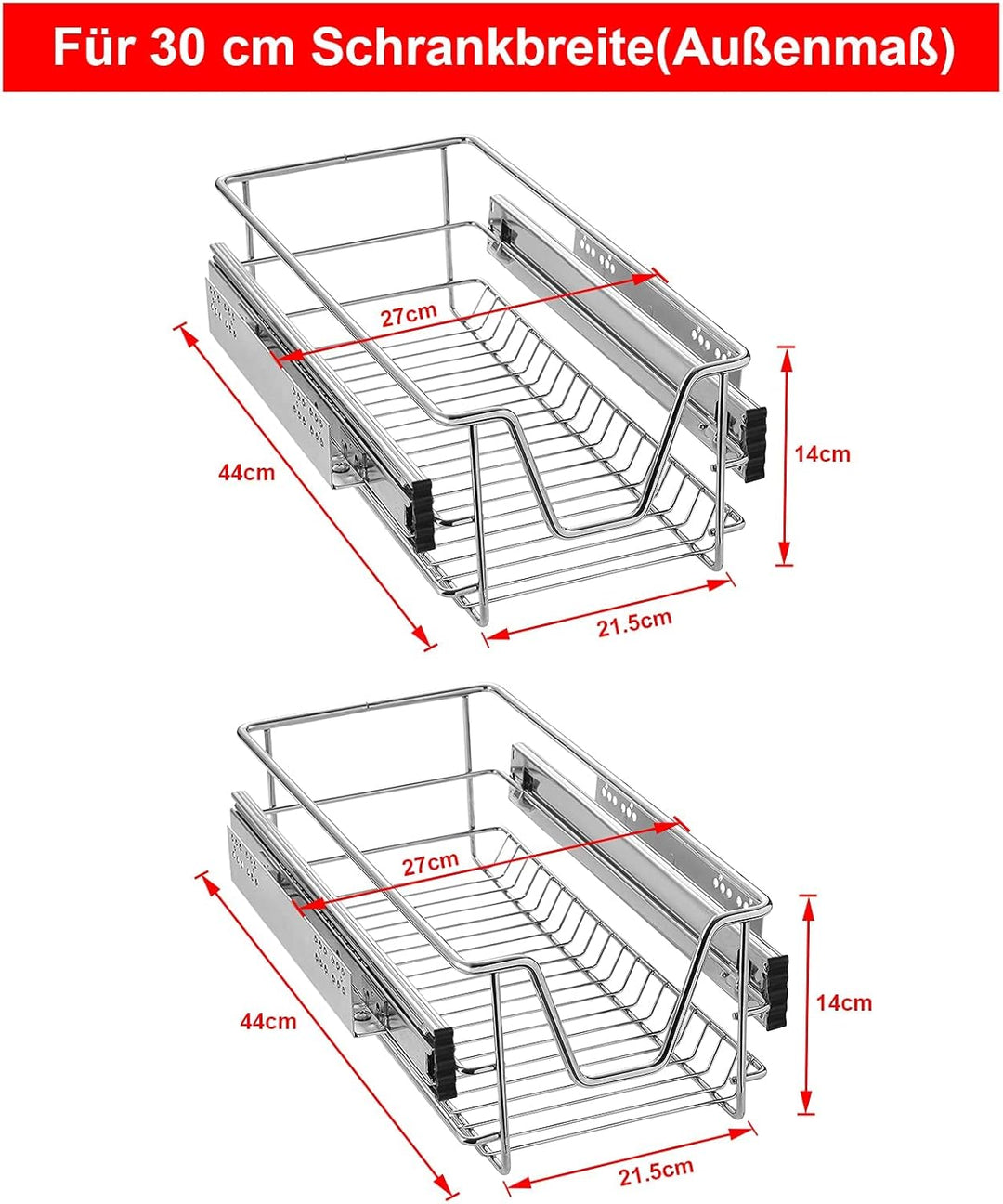 Für 30 cm Schrankbreite(Außenmaß)

27cm
44cm
14cm
21.5cm

27cm
44cm
14cm
21.5cm