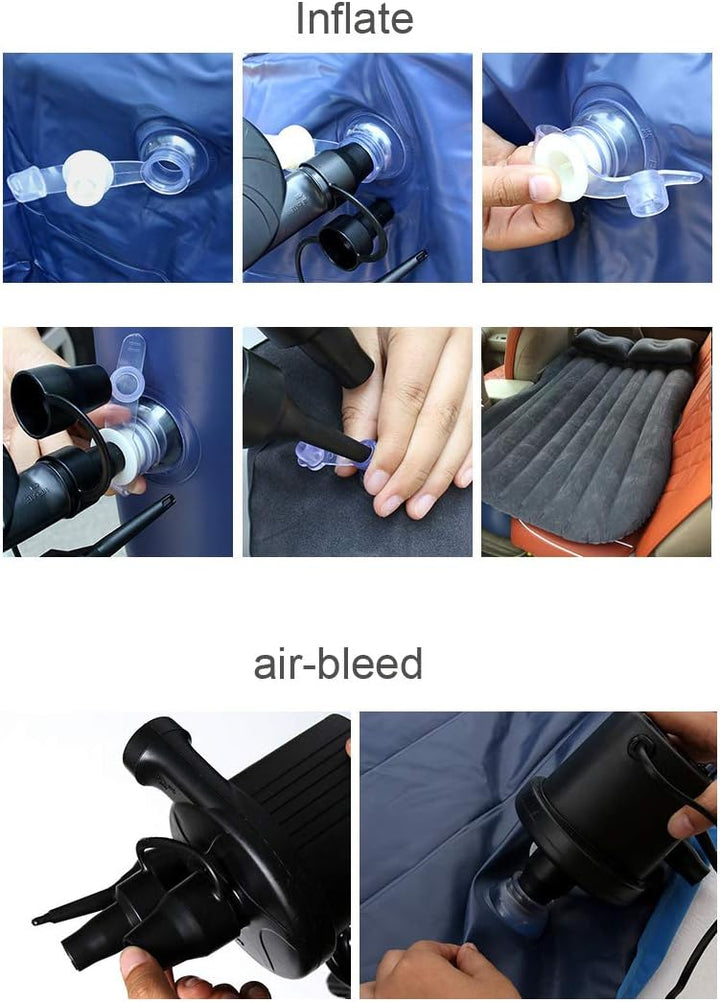 Inflate

air-bleed