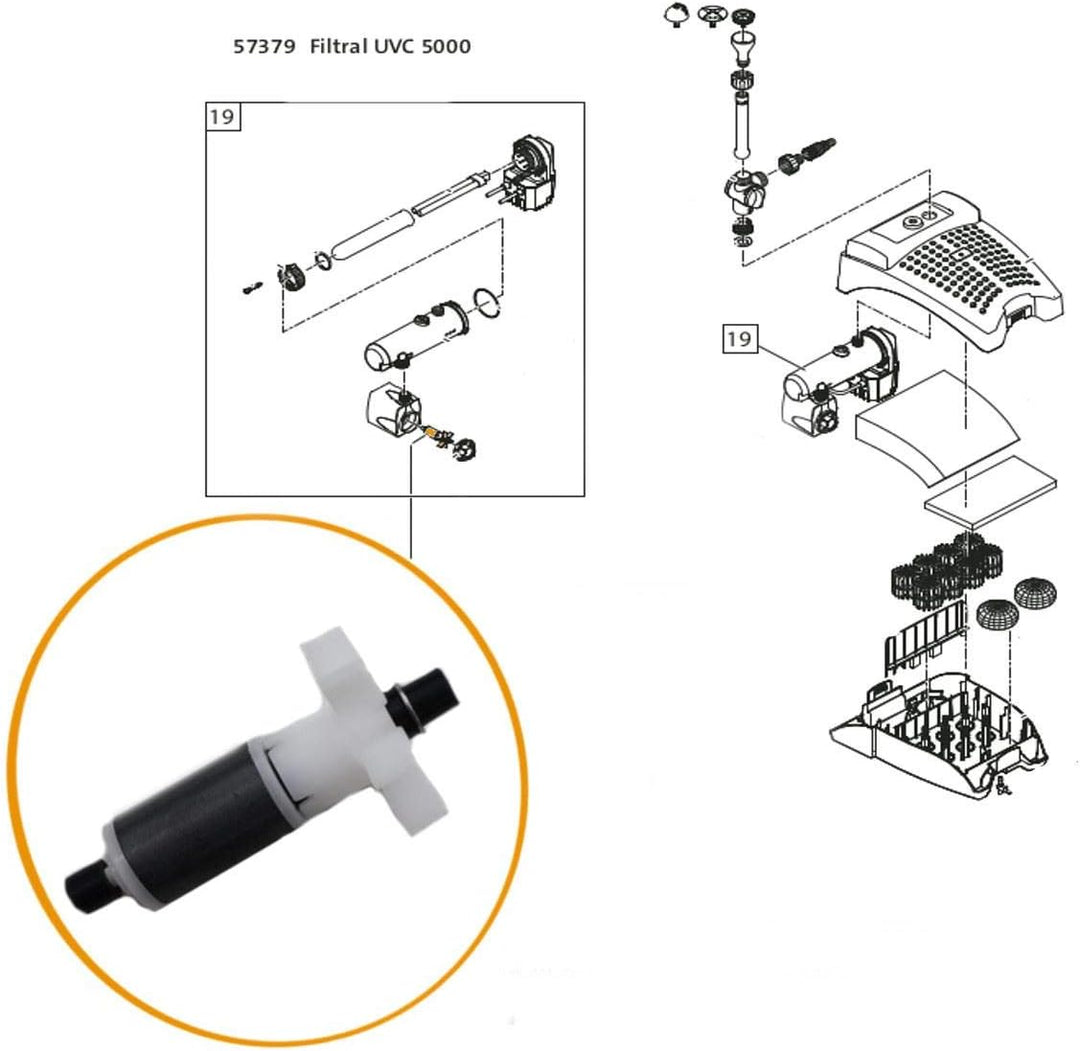 57379 Filtral UVC 5000

19

19