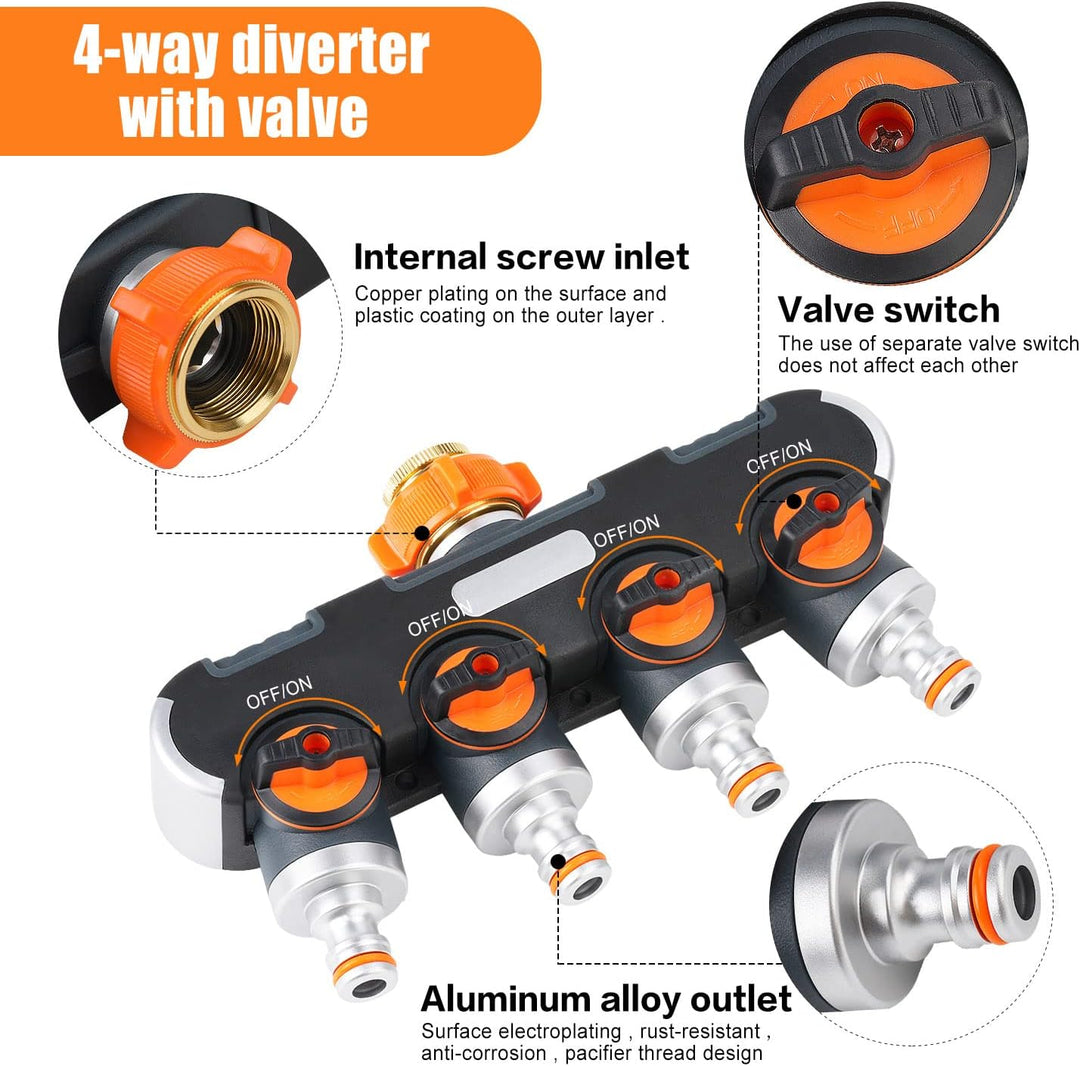 4-way diverter with valve

Internal screw inlet
Copper plating on the surface and plastic coating on the outer layer .

Valve switch
The use of separate valve switch does not affect each other

OFF/ON

OFF/ON

OFF/ON

OFF/ON

Aluminum alloy outlet
Surface electroplating , rust-resistant , anti-corrosion , pacifier thread design