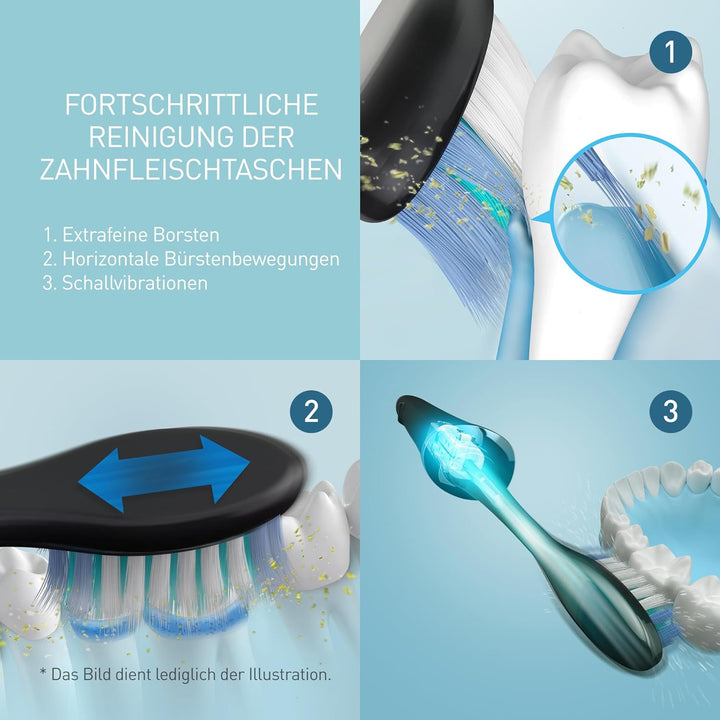 FORTSCHRITTLICHE REINIGUNG DER ZAHNFLEISCHTASCHEN

1. Extrafeine Borsten
2. Horizontale Bürstenbewegungen
3. Schallvibrationen

1

2

3

* Das Bild dient lediglich der Illustration.