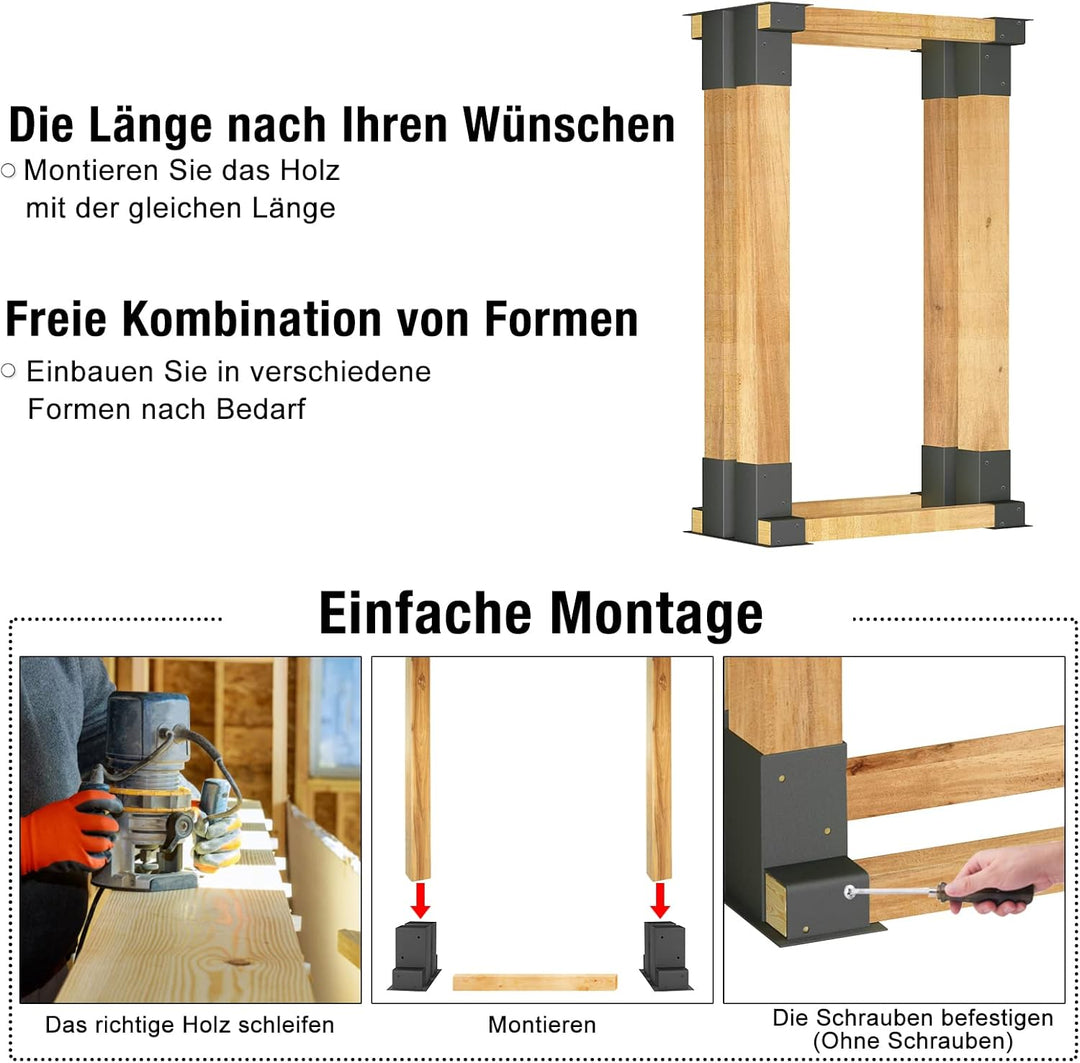 Die Länge nach Ihren Wünschen

○ Montieren Sie das Holz mit der gleichen Länge

Freie Kombination von Formen

○ Einbauen Sie in verschiedene Formen nach Bedarf

Einfache Montage

Das richtige Holz schleifen

Montieren

Die Schrauben befestigen (Ohne Schrauben)