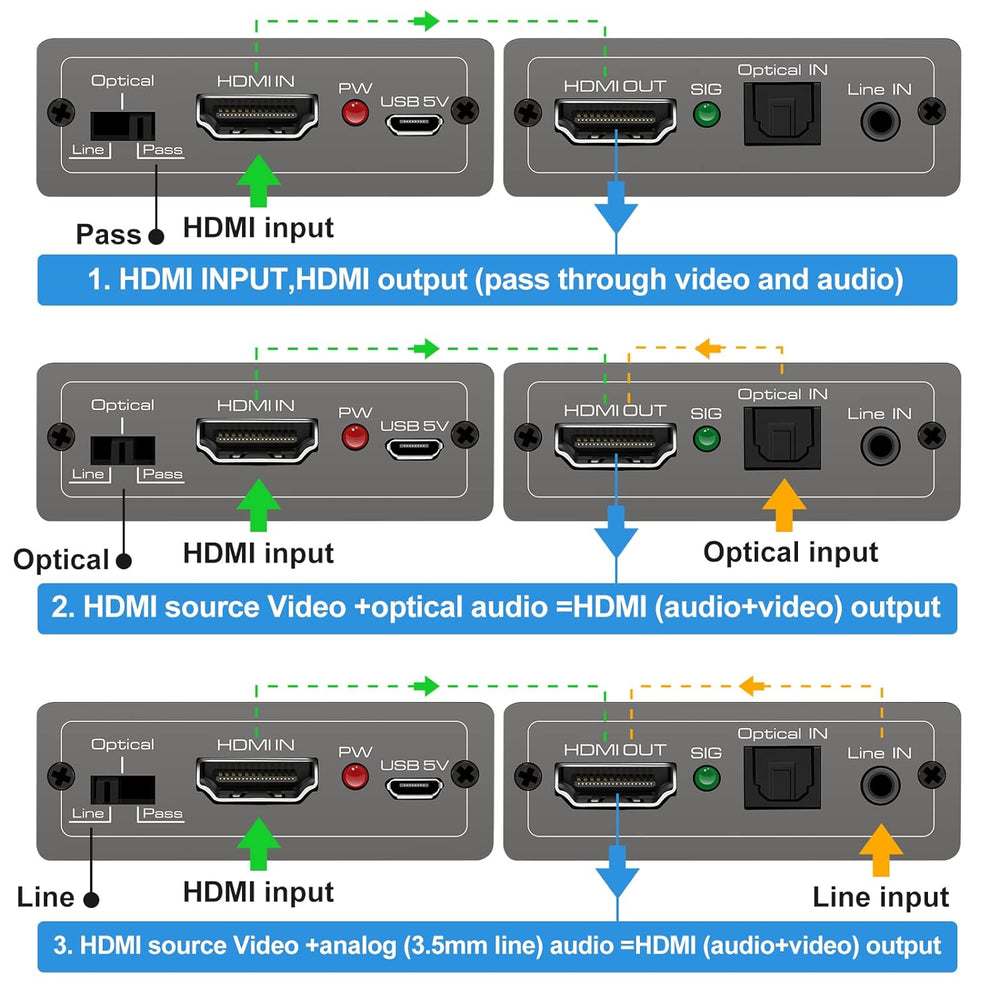 Optical
Line Pass
HDMI IN
PW
USB 5V
HDMI OUT
SIG
Optical IN
Line IN
Pass
HDMI input
1. HDMI INPUT,HDMI output (pass through video and audio)

Optical
Line Pass
HDMI IN
PW
USB 5V
HDMI OUT
SIG
Optical IN
Line IN
Optical
HDMI input
Optical input
2. HDMI source Video +optical audio =HDMI (audio+video) output

Optical
Line Pass
HDMI IN
PW
USB 5V
HDMI OUT
SIG
Optical IN
Line IN
Line
HDMI input
Line input
3. HDMI source Video +analog (3.5mm line) audio =HDMI (audio+video) output